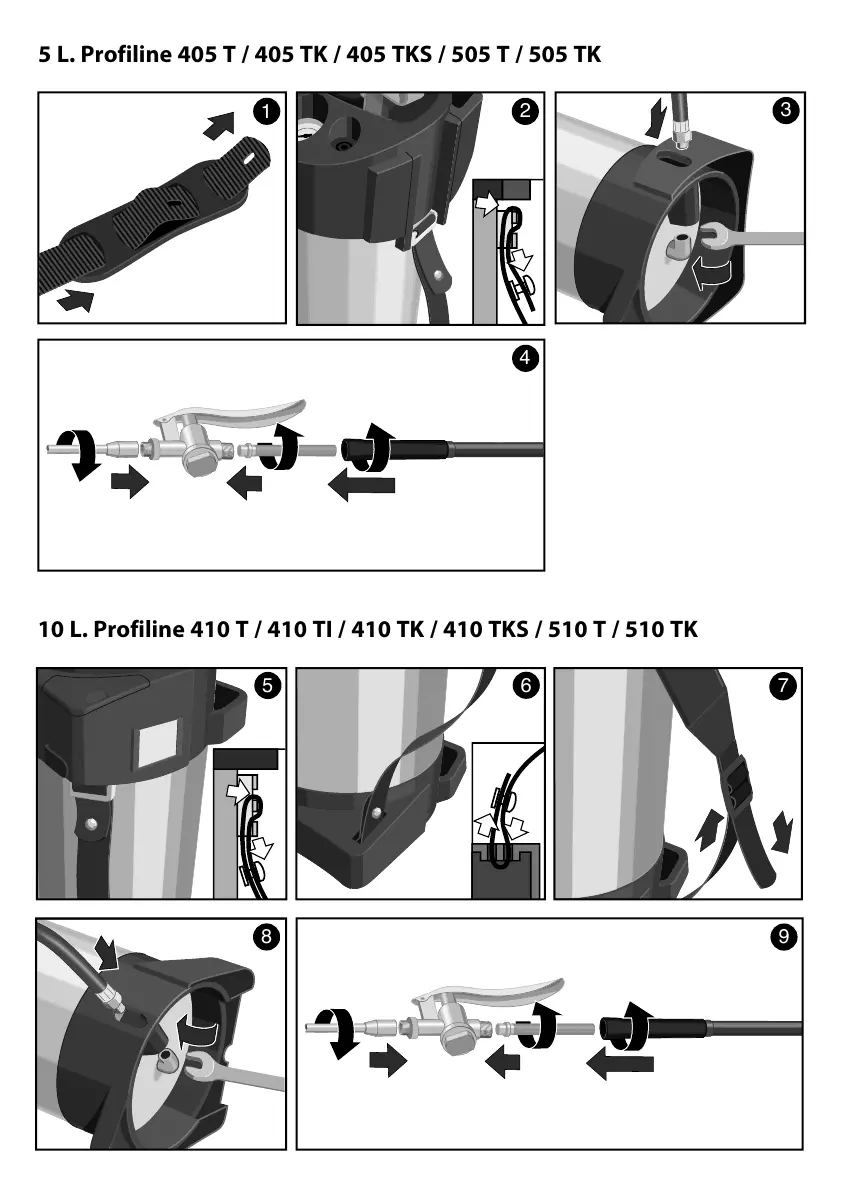 5 L. Profiline 405 T / 405 TK / 405 TKS / 505 T / 505 TK

1

2

3

4

10 L. Profiline 410 T / 410 TI / 410 TK / 410 TKS / 510 T / 510 TK

5

6

7

8

9