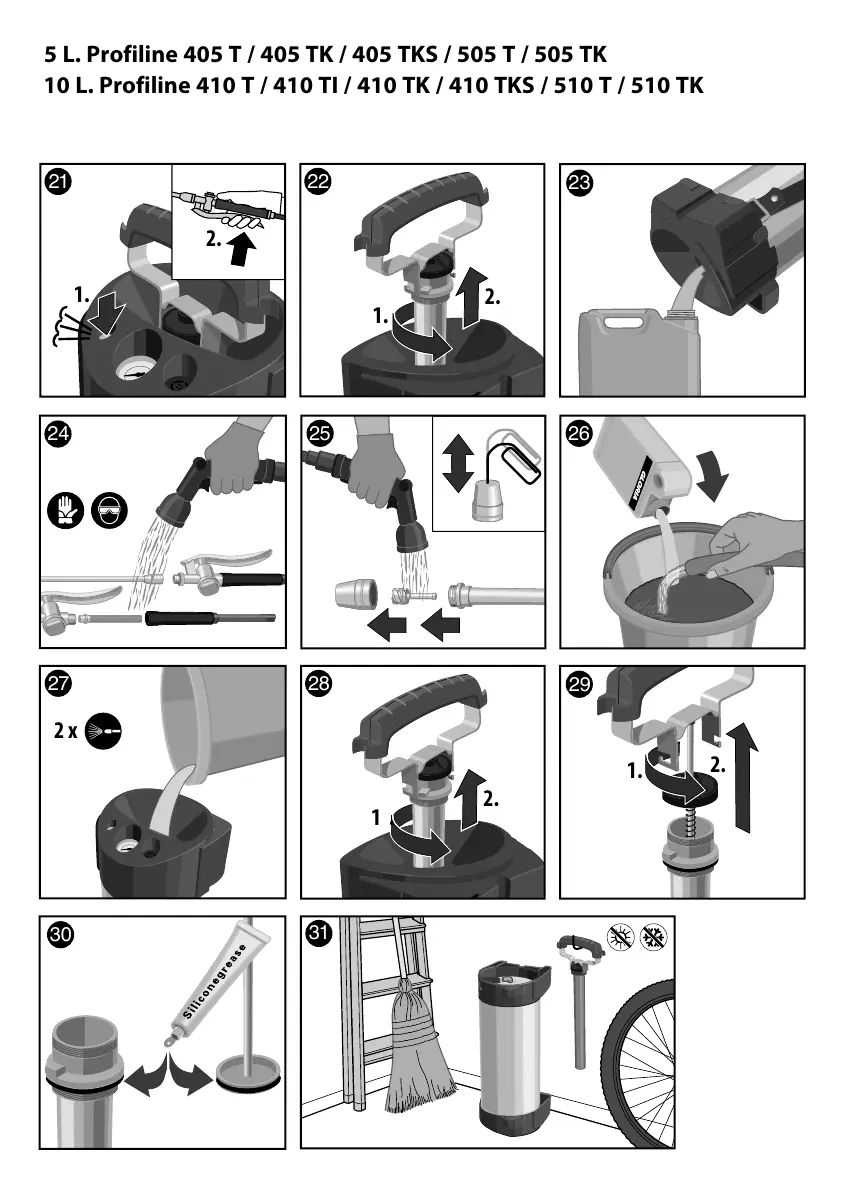 5 L. Profiline 405 T / 405 TK / 405 TKS / 505 T / 505 TK
10 L. Profiline 410 T / 410 TI / 410 TK / 410 TKS / 510 T / 510 TK

21
2.
1.

22
1.
2.

23

24

25

26

27
2 x

28
1
2.

29
1.
2.

30
Siliconegrease

31