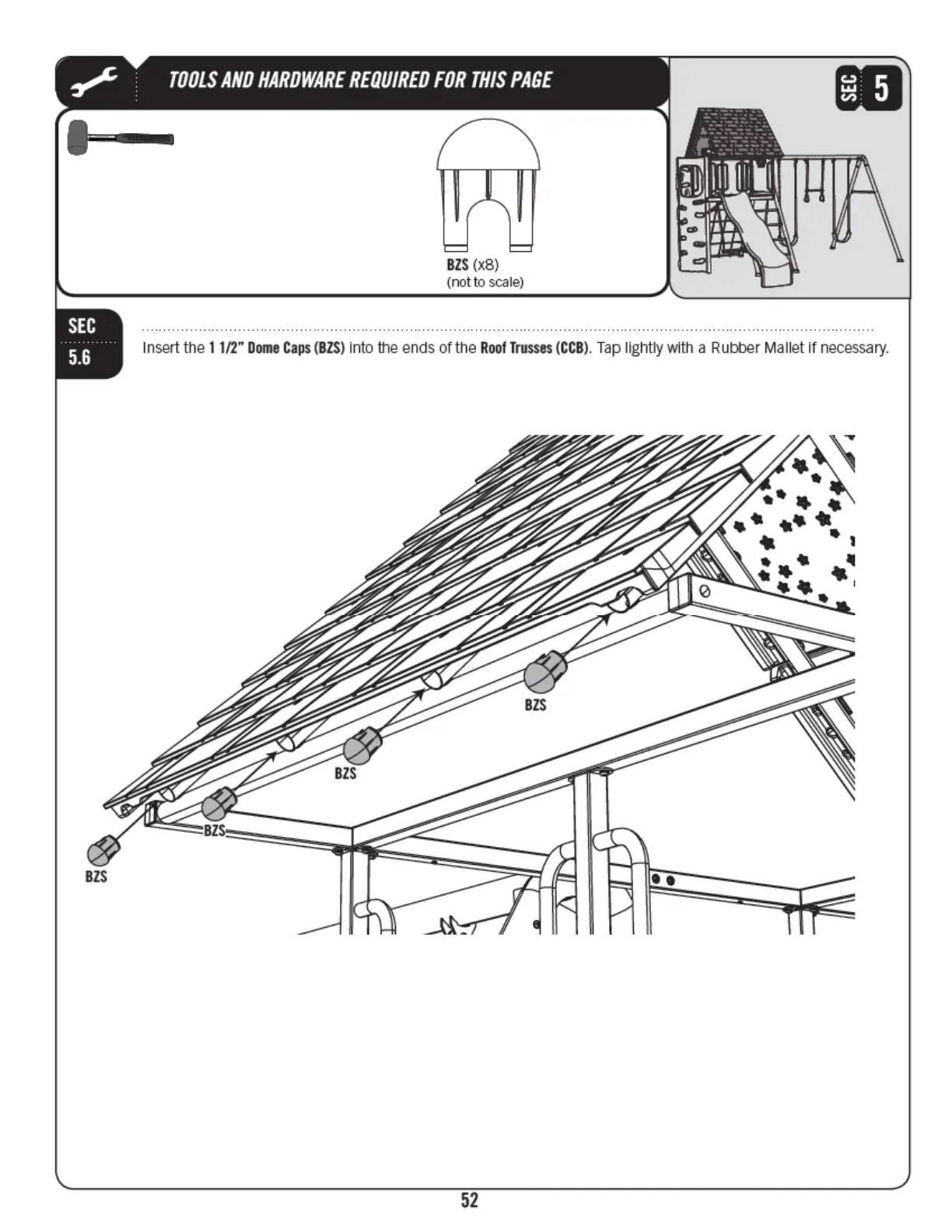 TOOLS AND HARDWARE REQUIRED FOR THIS PAGE

SEC 5

BZS (x8)
(not to scale)

SEC
5.6

Insert the 1 1/2" Dome Caps (BZS) into the ends of the Roof Trusses (CCB). Tap lightly with a Rubber Mallet if necessary.

BZS
BZS
BZS
BZS

52