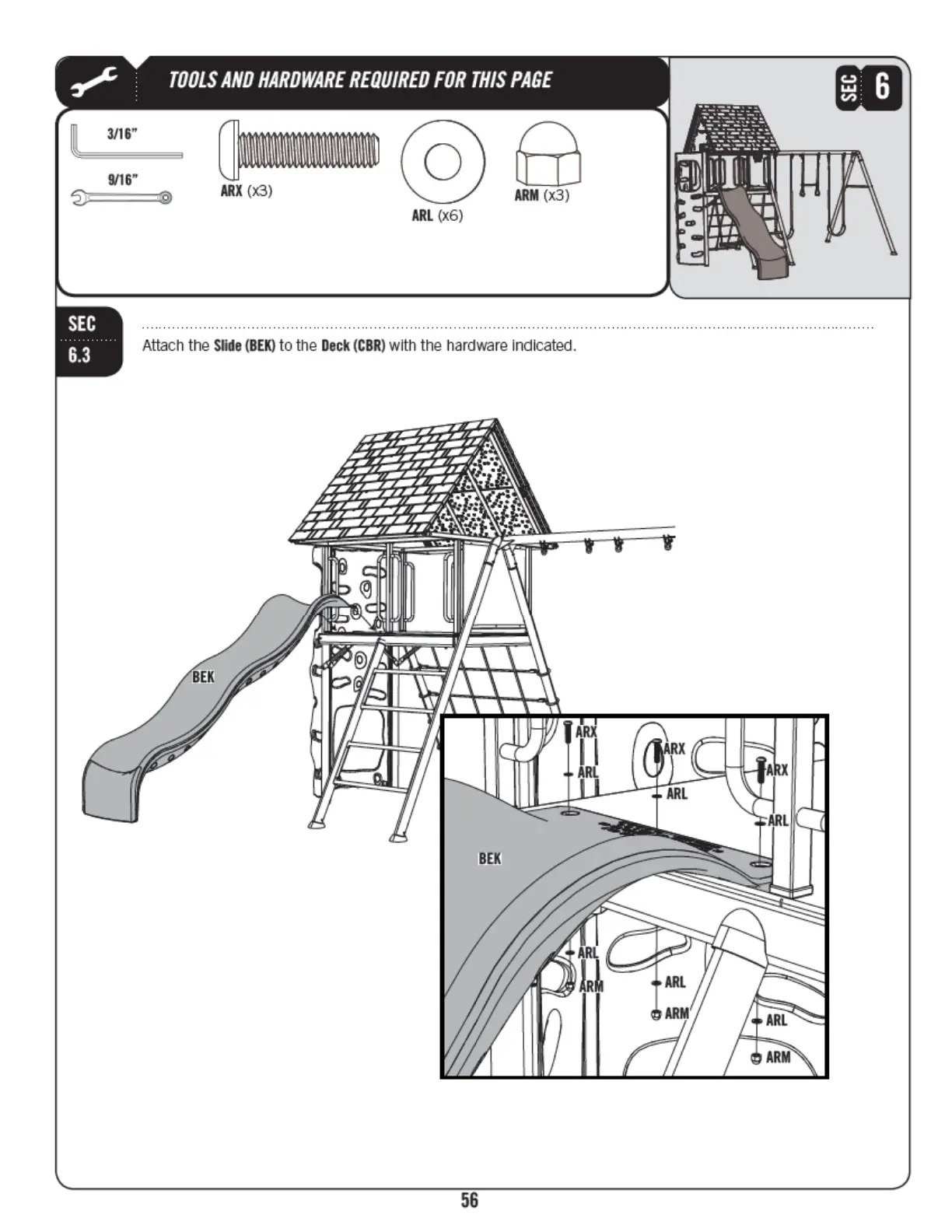 TOOLS AND HARDWARE REQUIRED FOR THIS PAGE

SEC 6

3/16"

9/16"

ARX (x3)

ARL (x6)

ARM (x3)

SEC 6.3

Attach the Slide (BEK) to the Deck (CBR) with the hardware indicated.

BEK

ARX
ARL
ARX
ARL
ARX
ARL
BEK
ARL
ARM
ARL
ARM
ARL
ARM

56