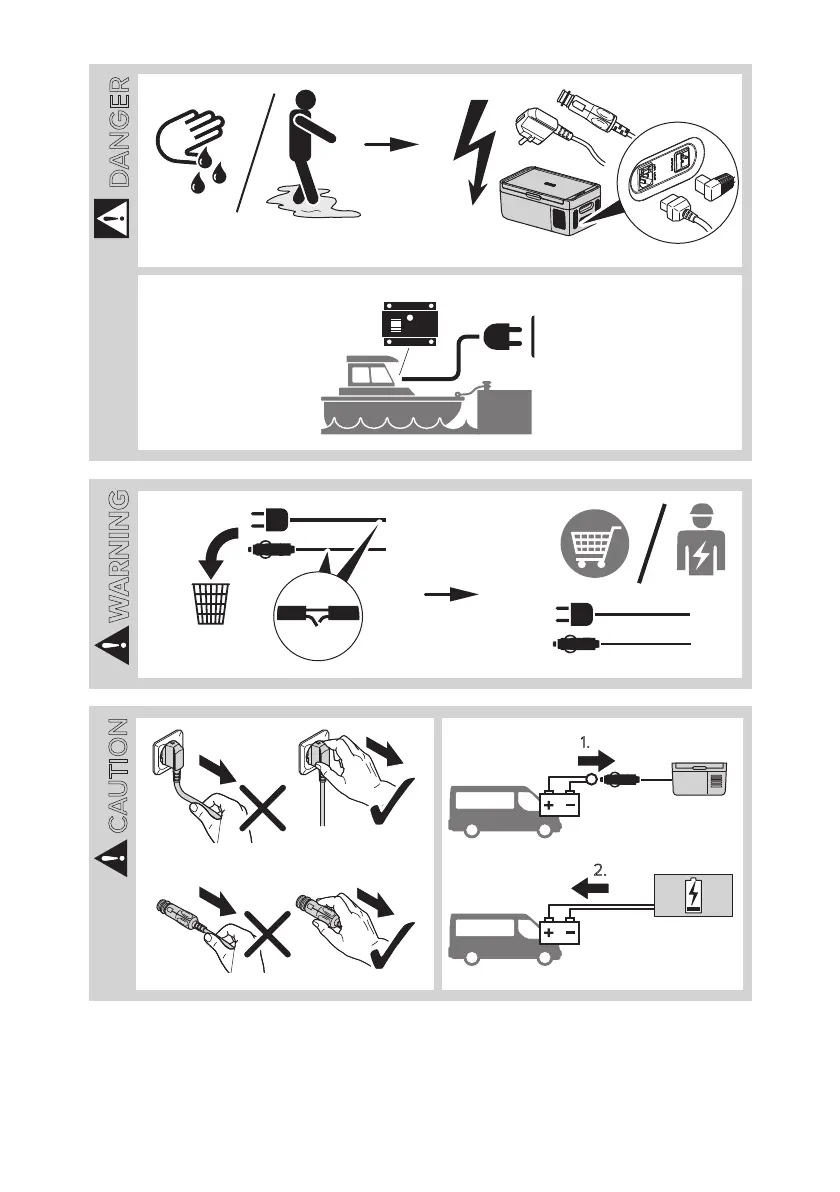 DANGER

WARNING

CAUTION

1.

+ −

2.

+ −