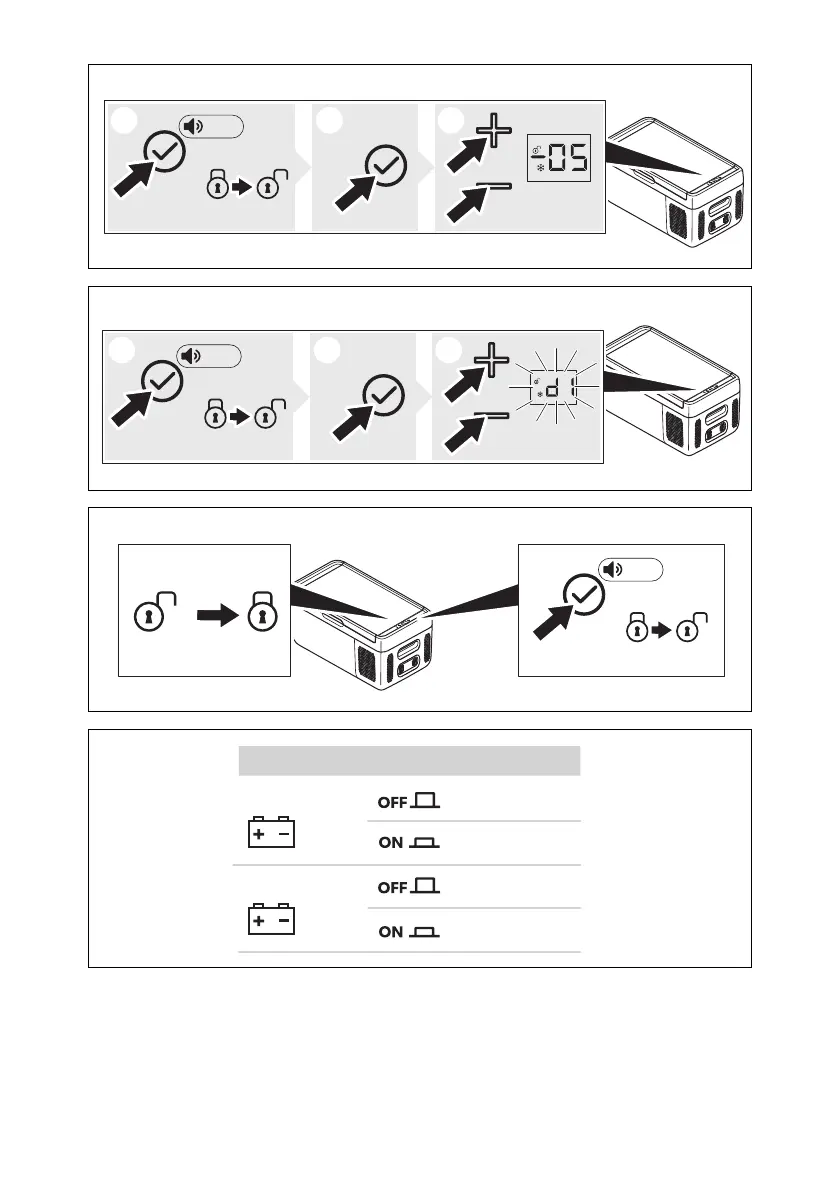 -05

d1

OFF

ON

OFF

ON