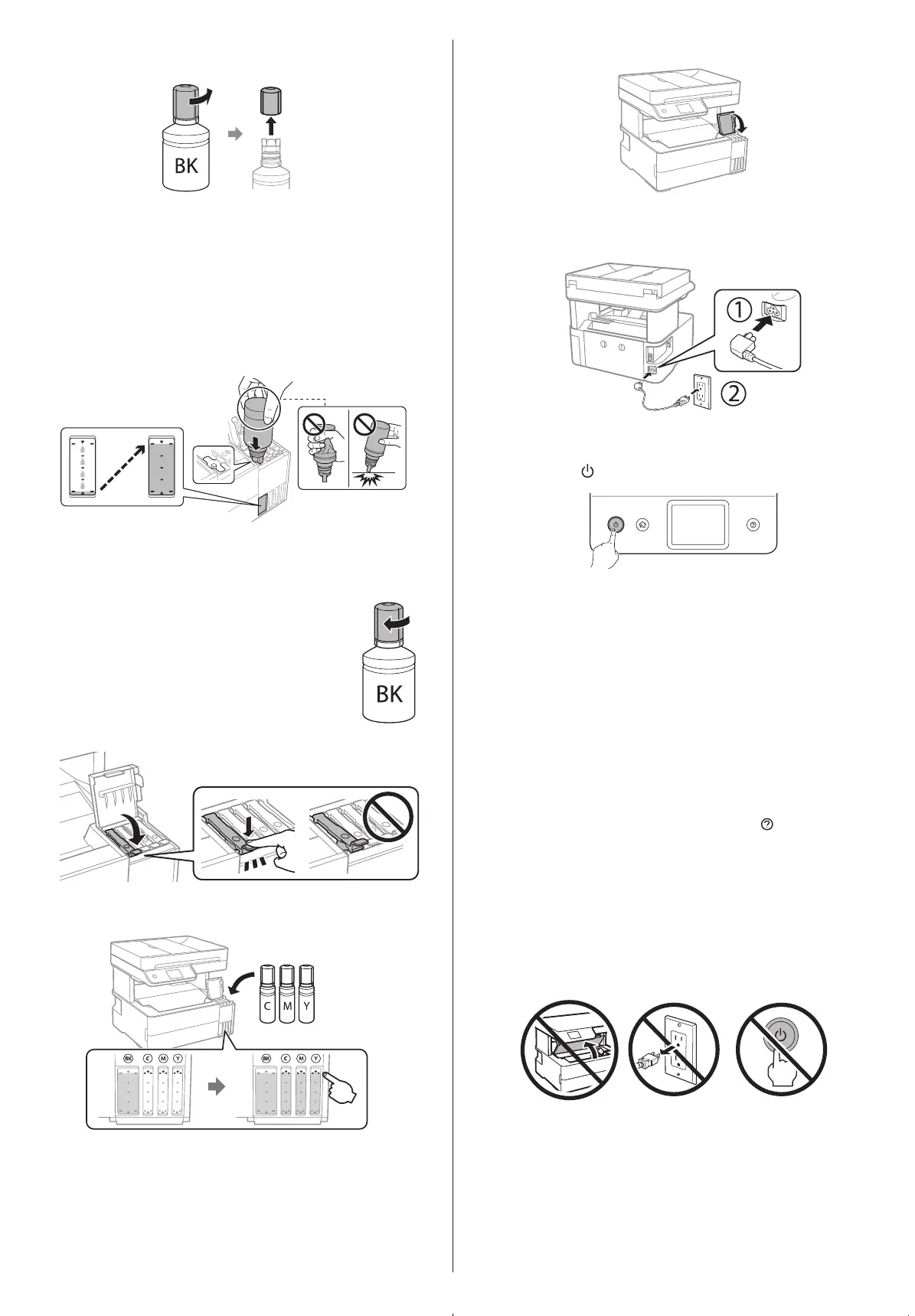 BK

BK

C M Y

BK C M Y

BK C M Y

①

②