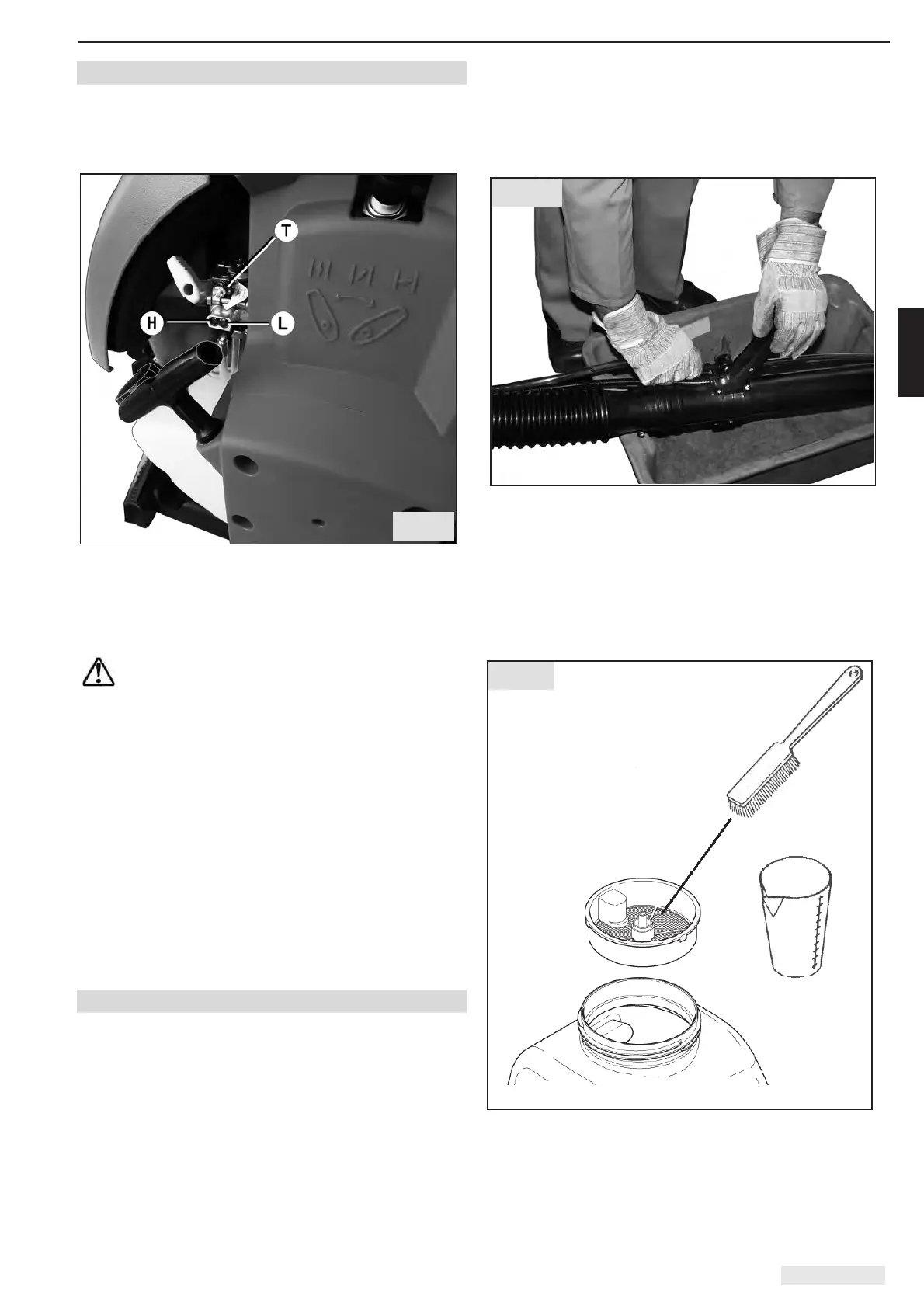 T

H

L