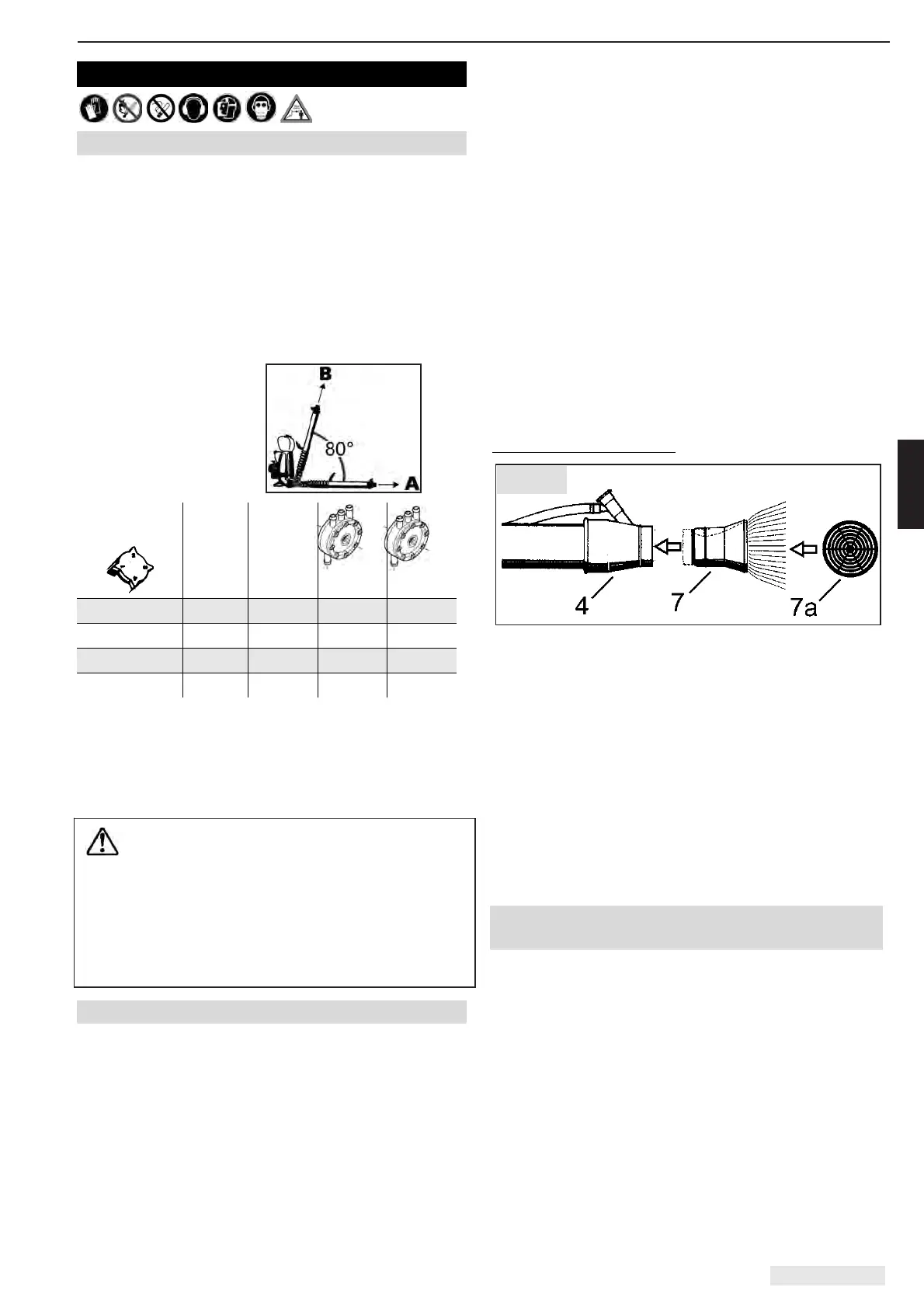 B

80°

A

4

7

7a