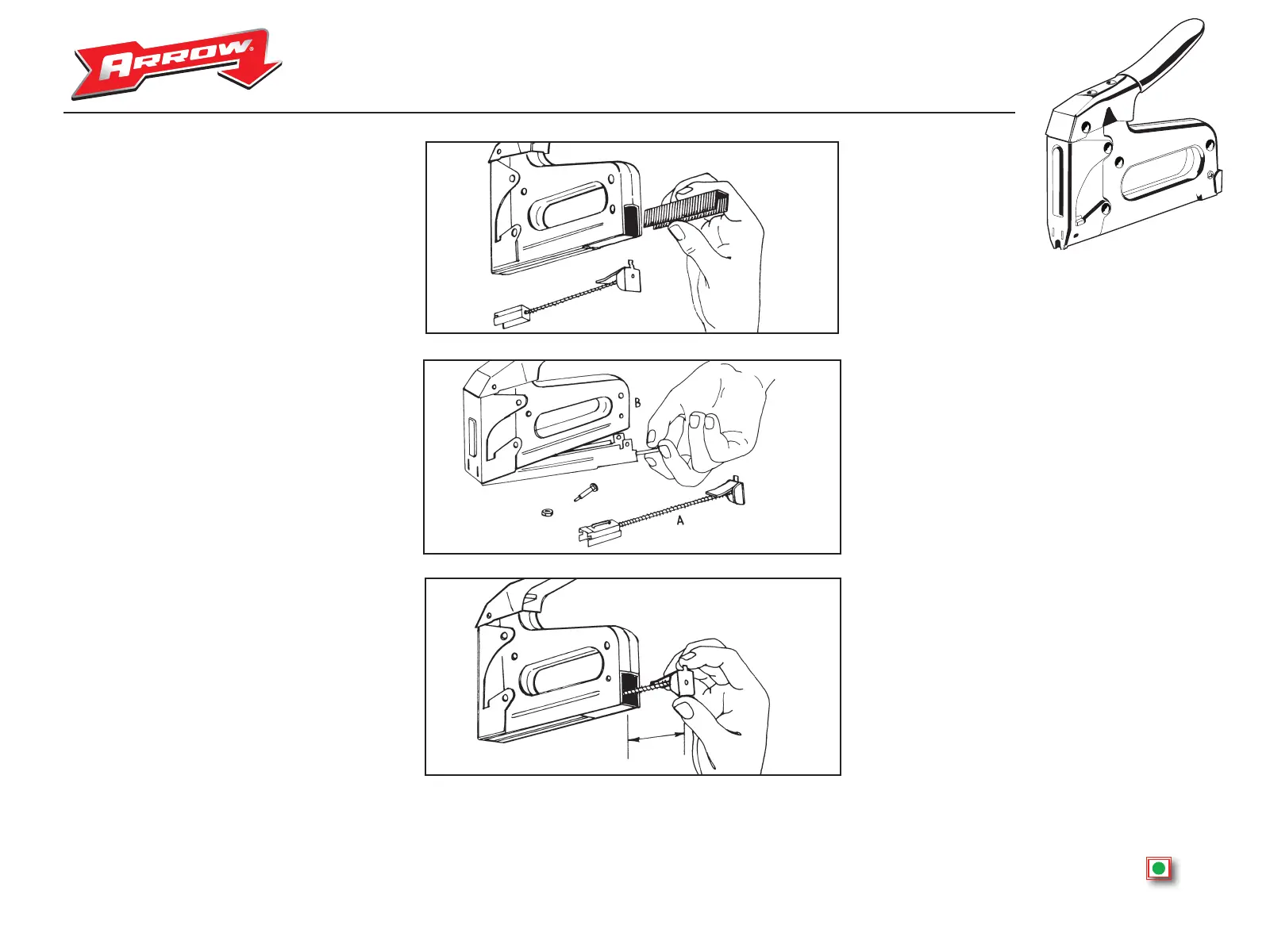 ARROW®

B

A