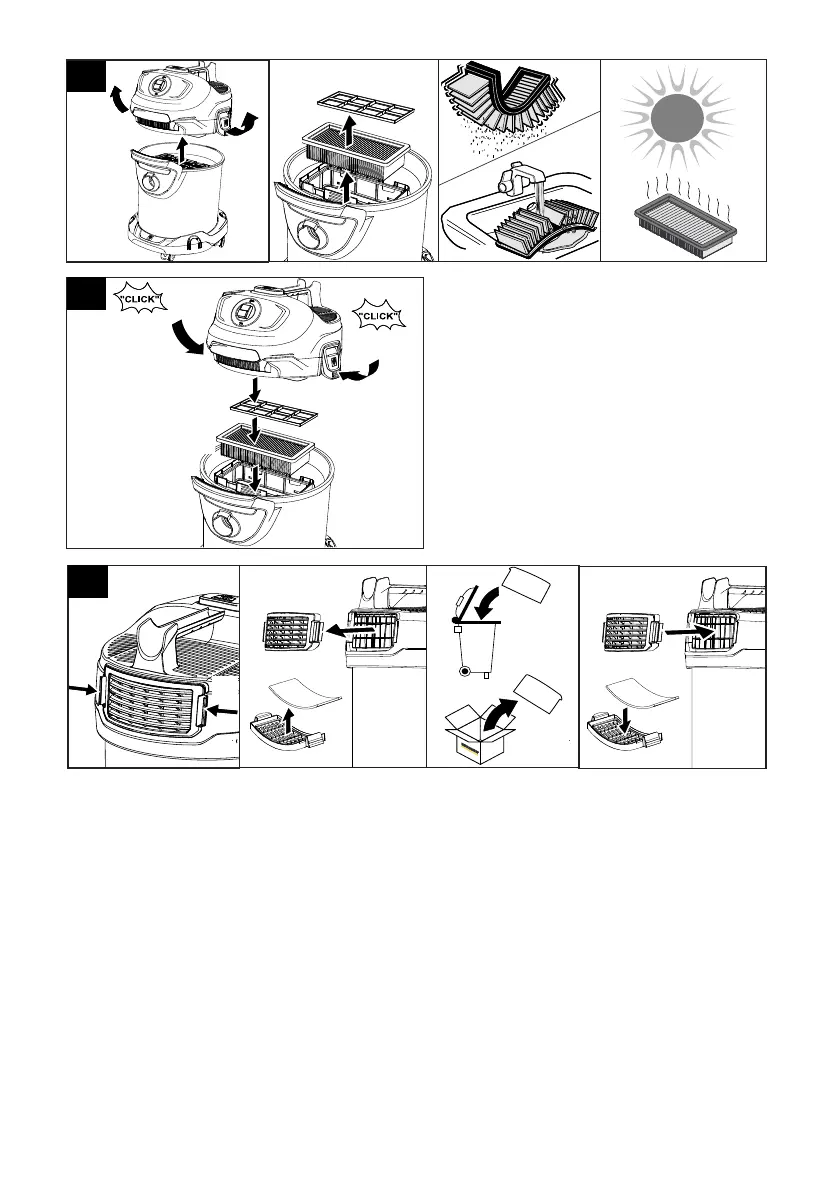 "CLICK"
"CLICK"