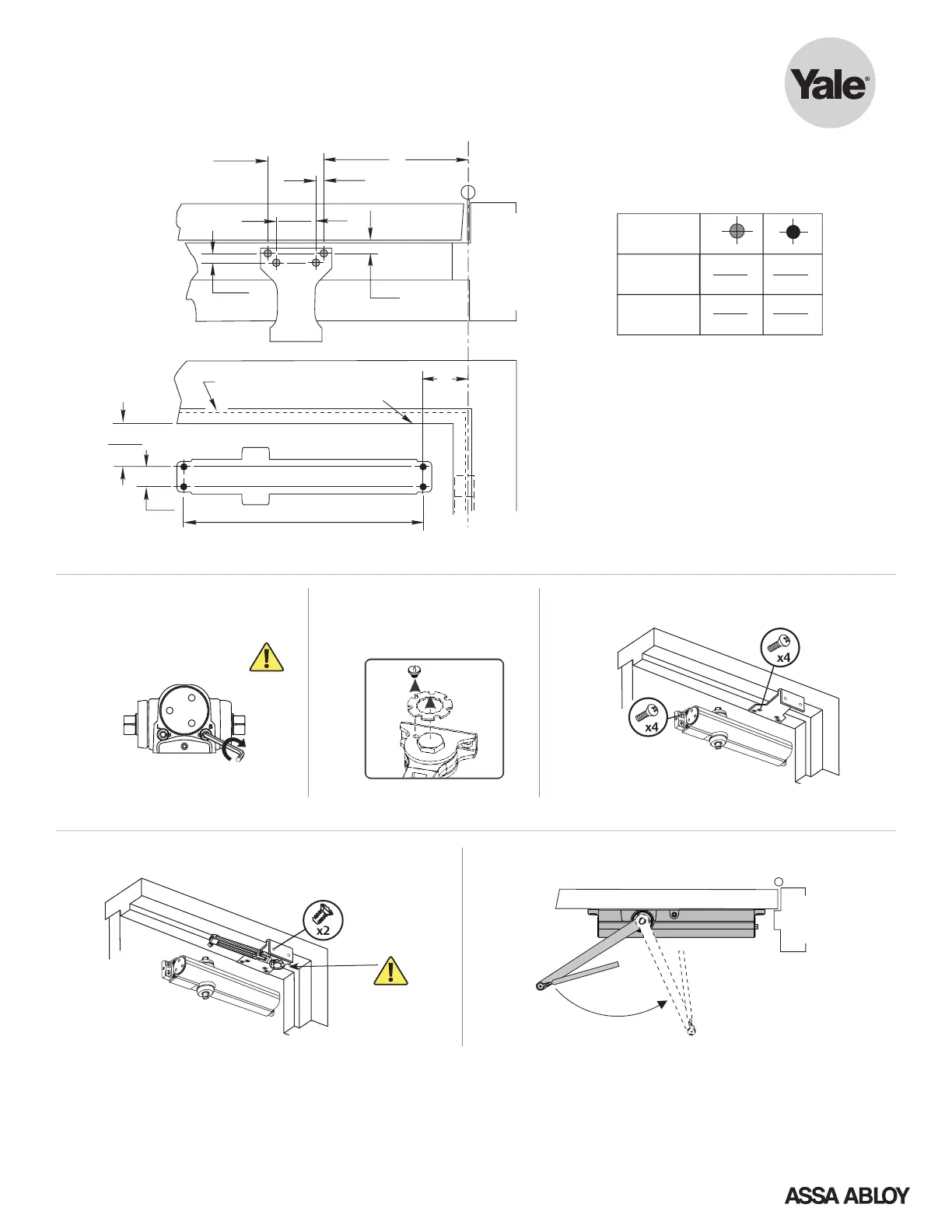 Yale®

x4

x4

x2

ASSA ABLOY