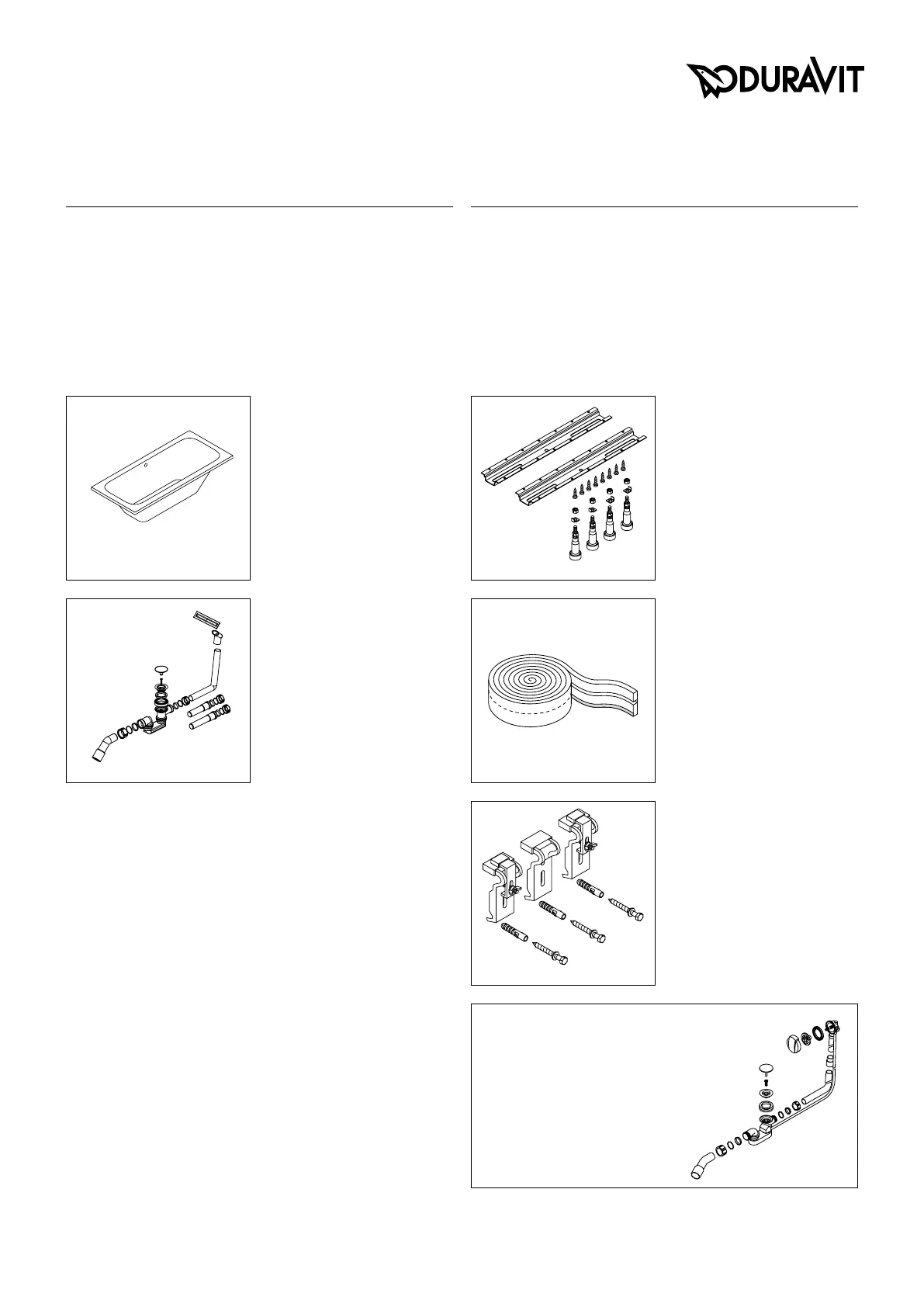 DURAVIT