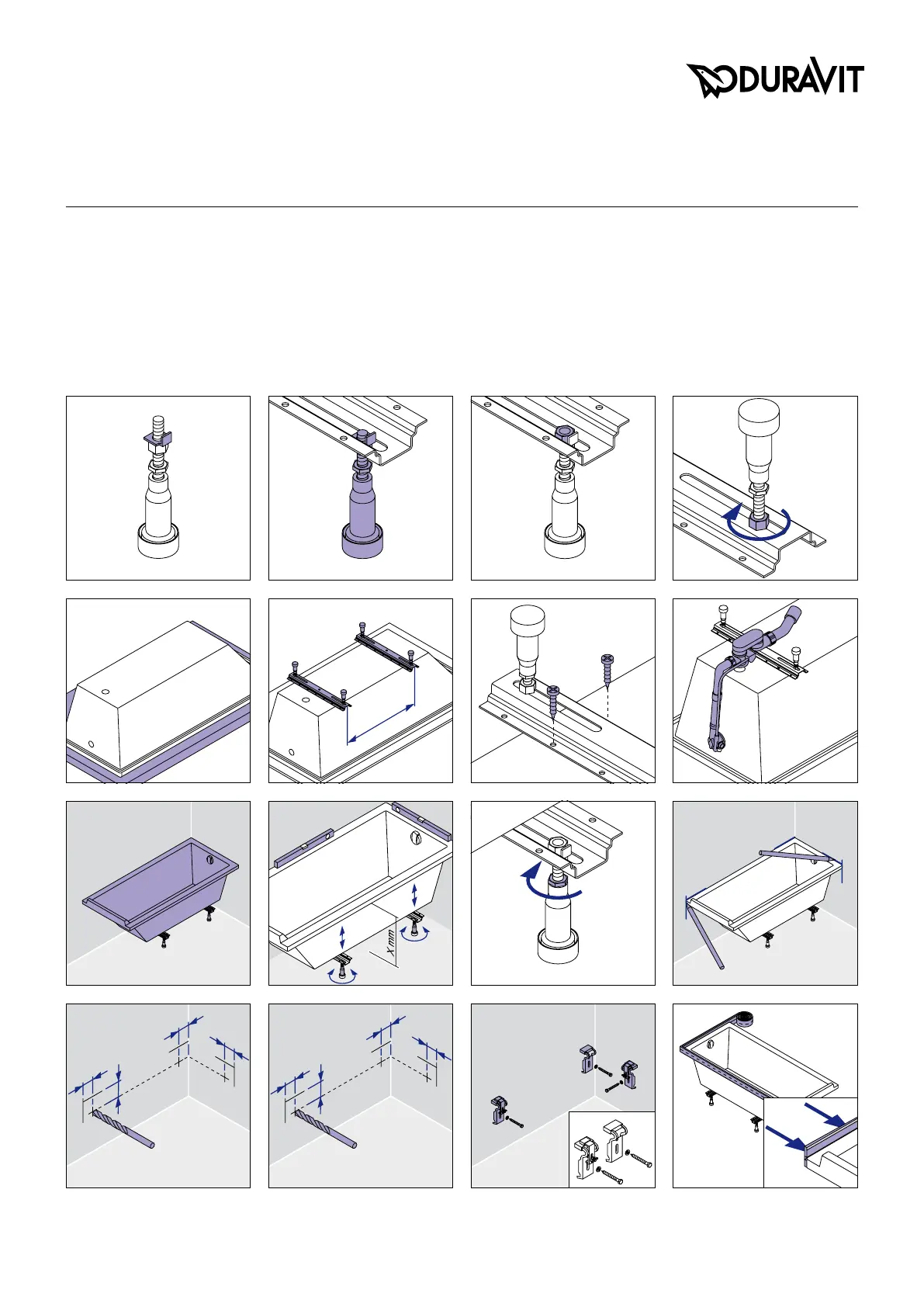 DURAVIT

X mm