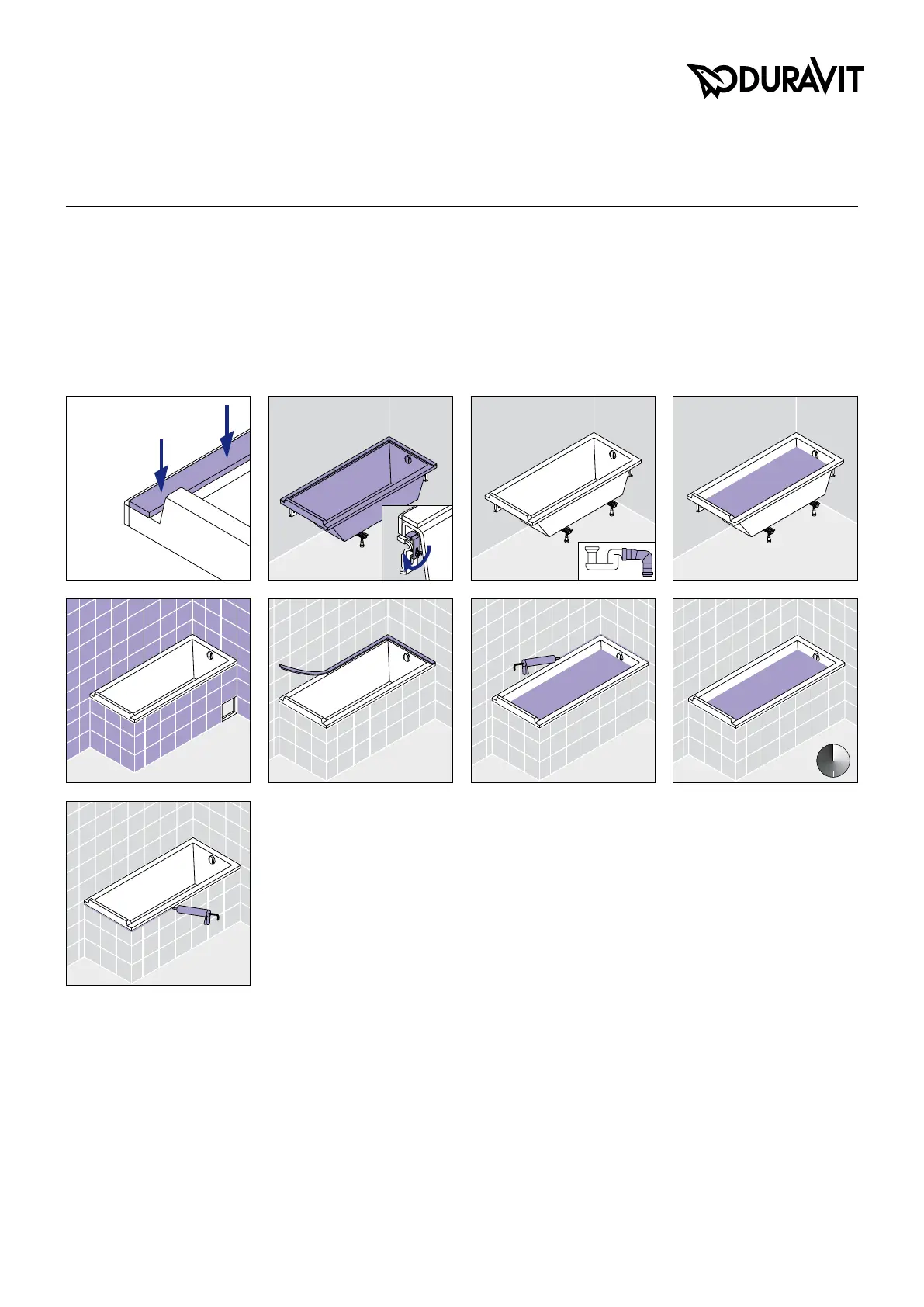 DURAVIT