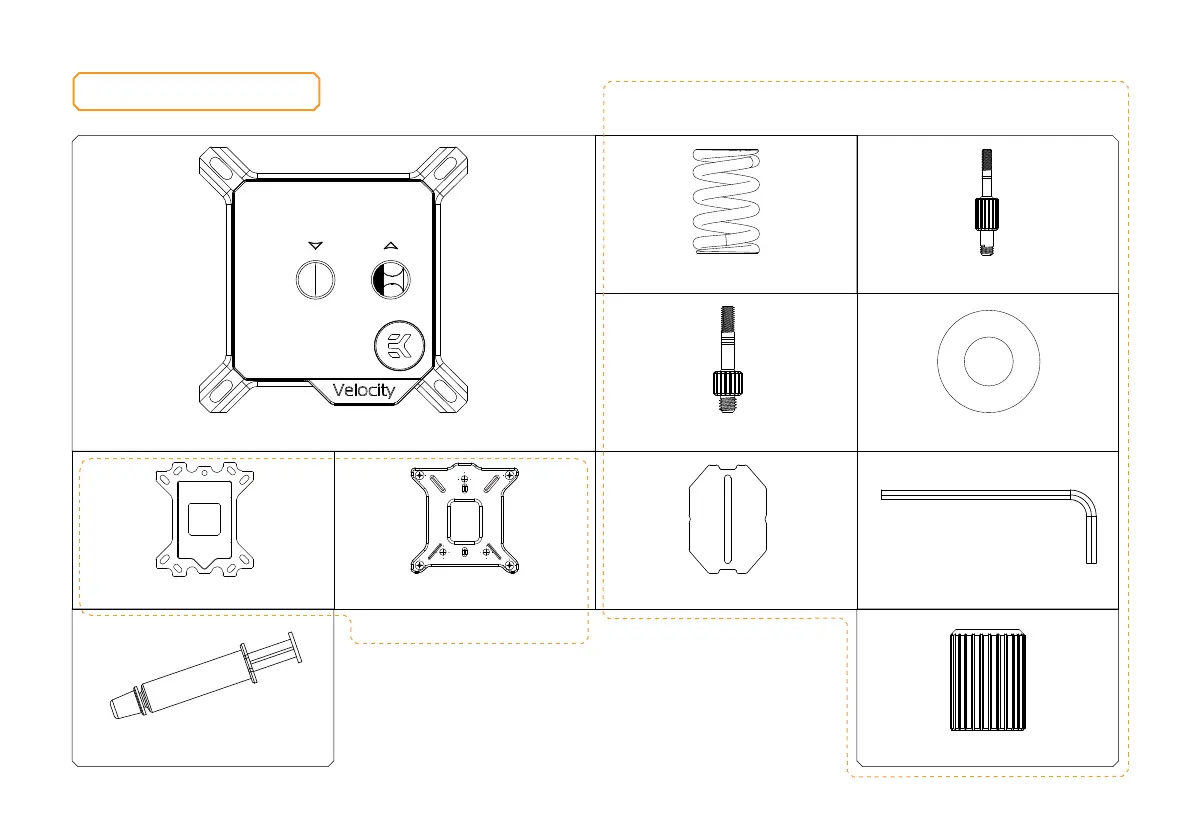 Velocity