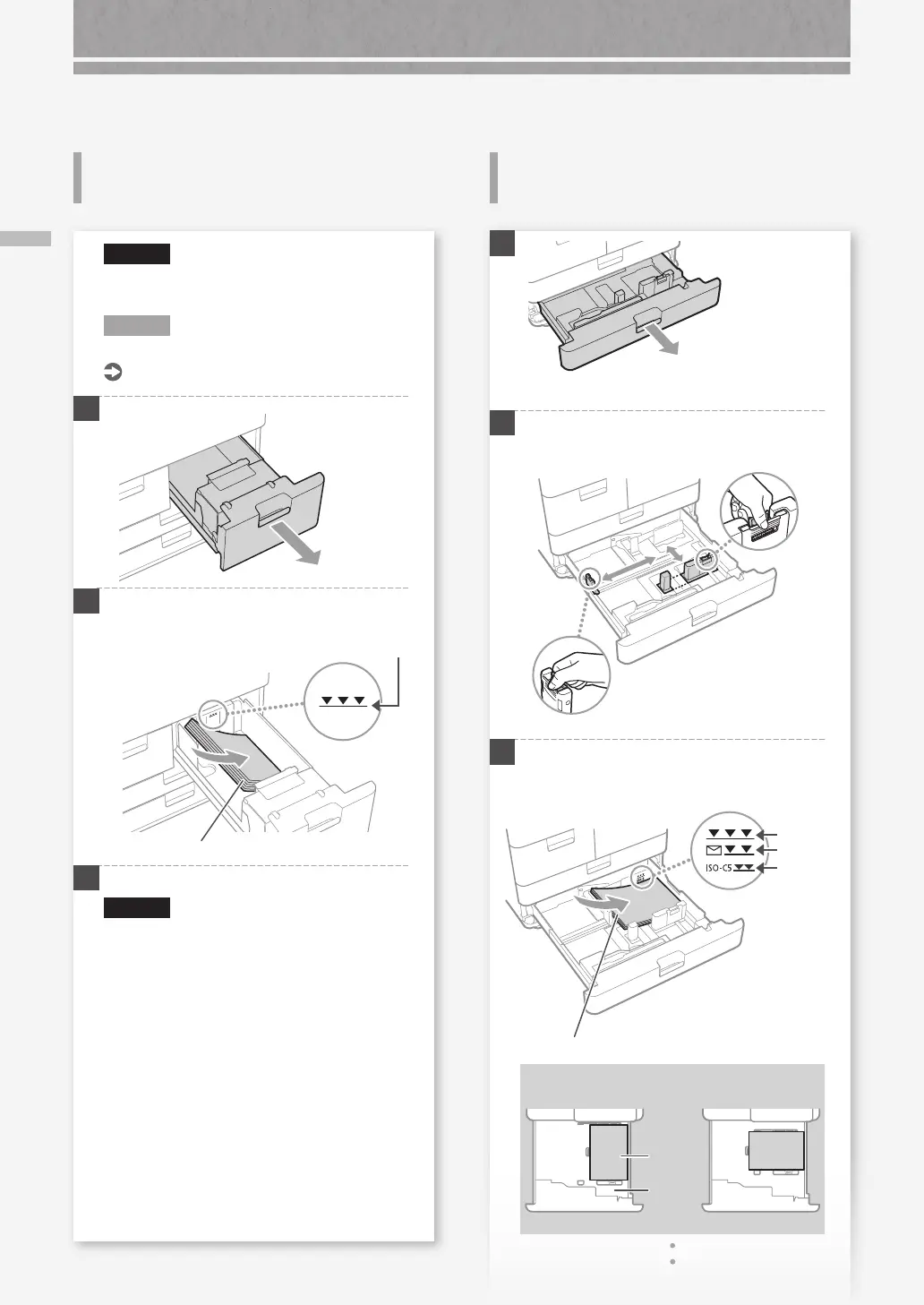 ISO-C5