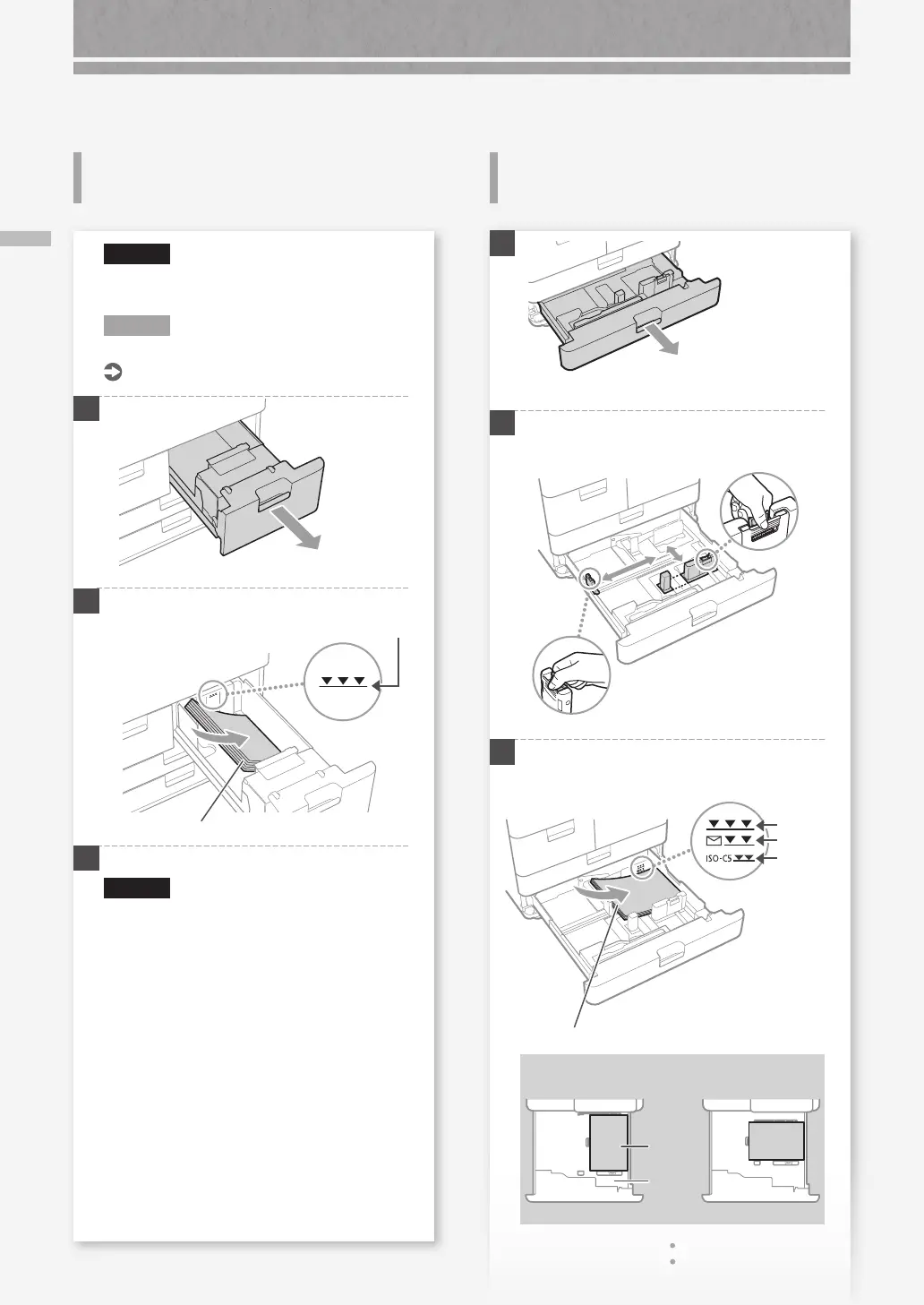 ISO-C5