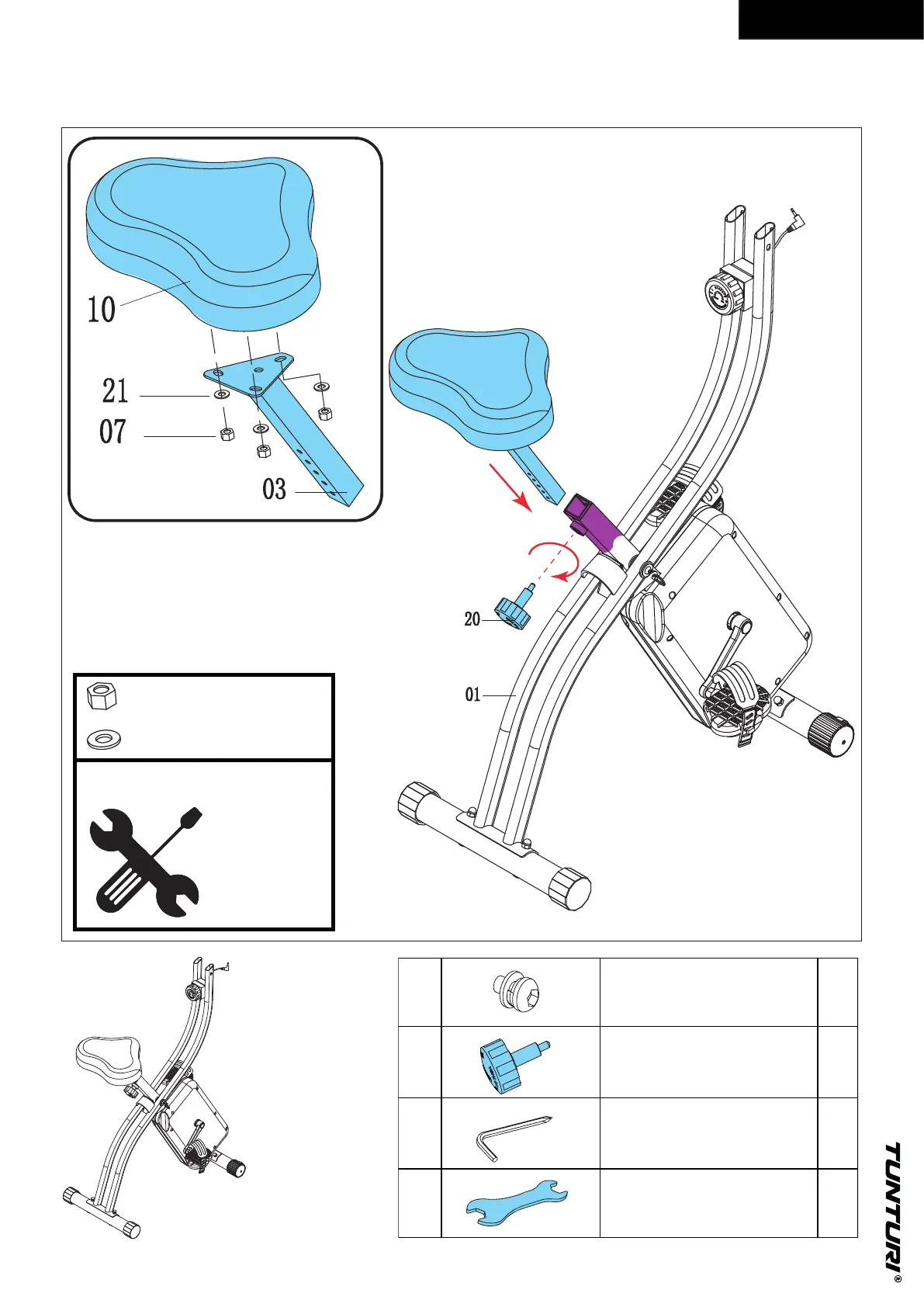 10

21

07

03

20

01

TUNTURI®