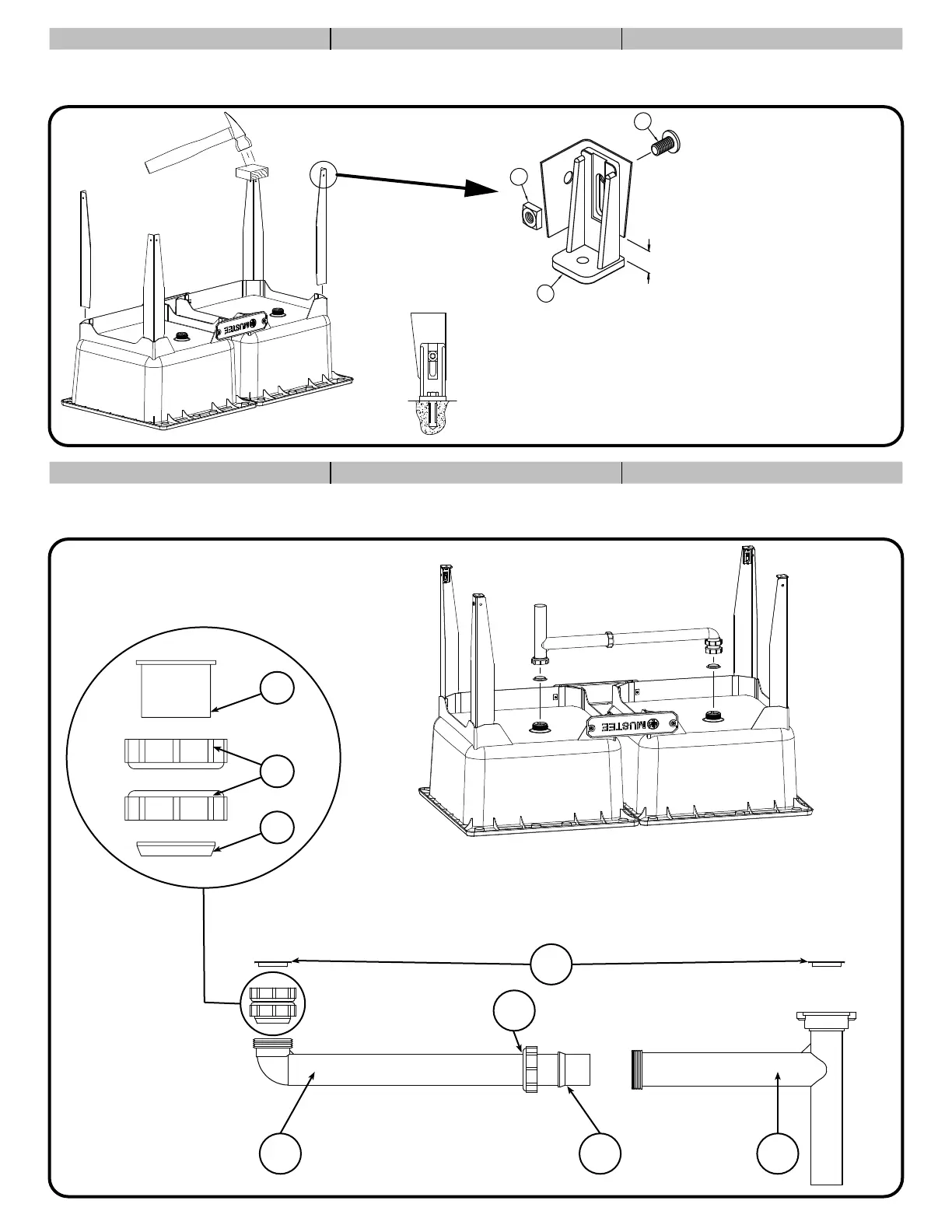 MUSTEE

MUSTEE