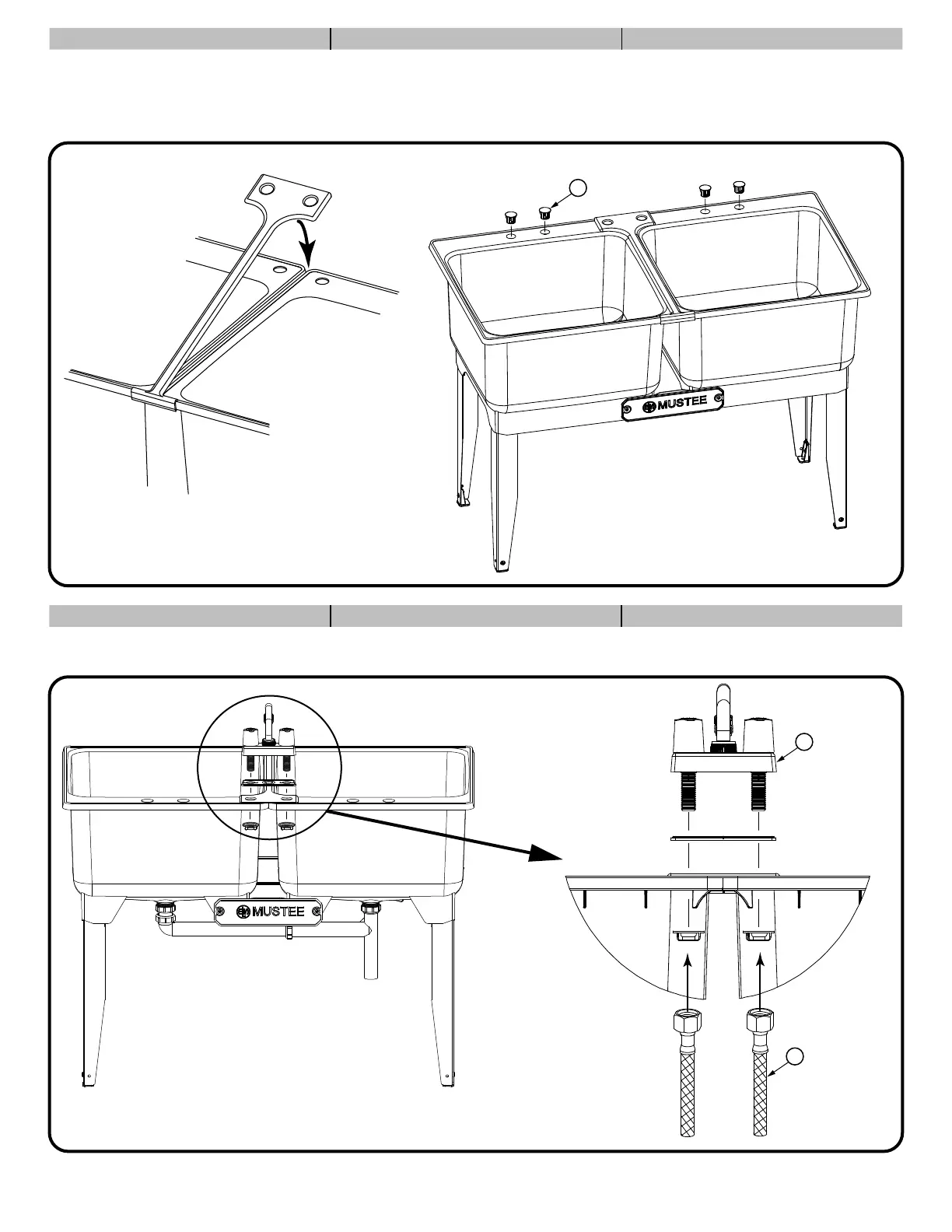 MUSTEE

MUSTEE