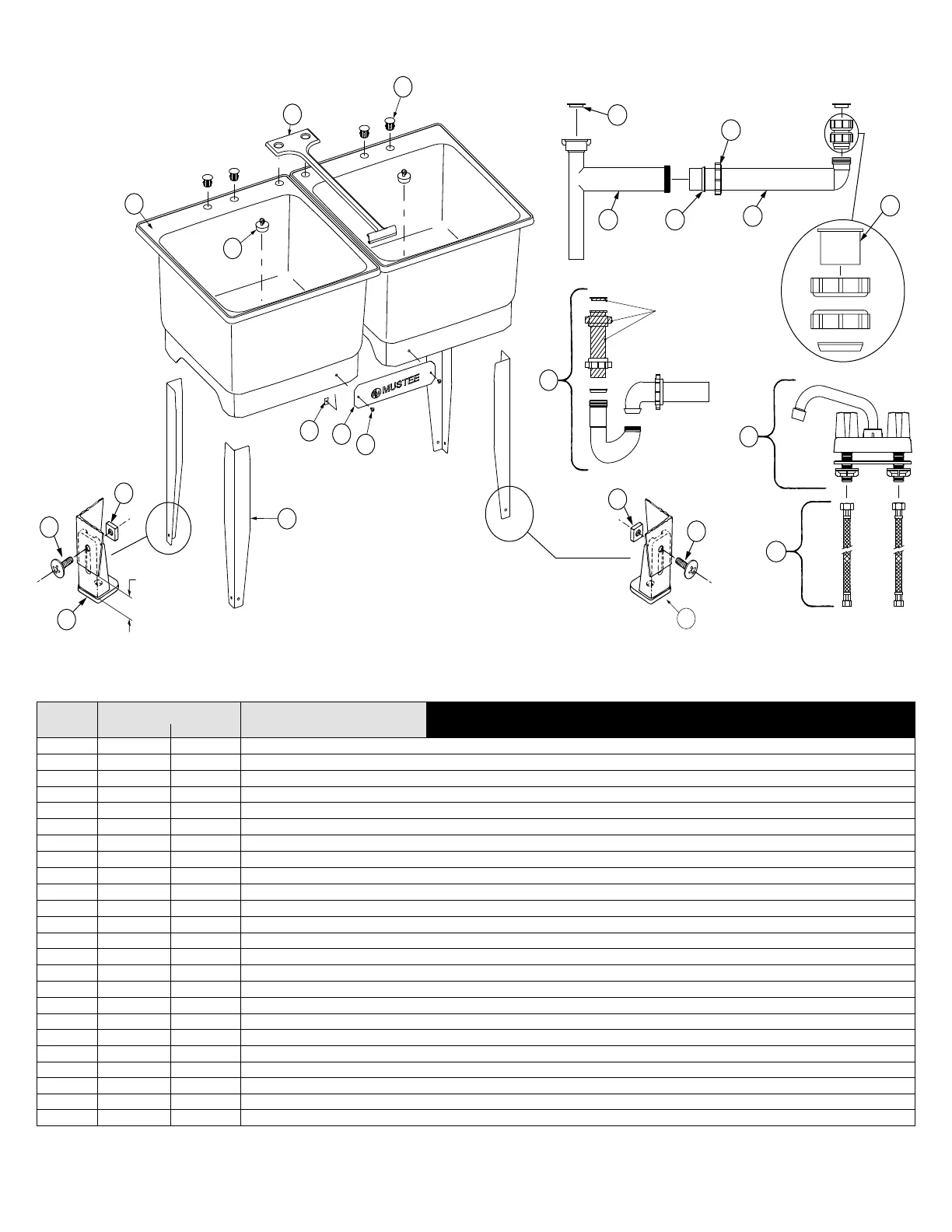 MUSTEE