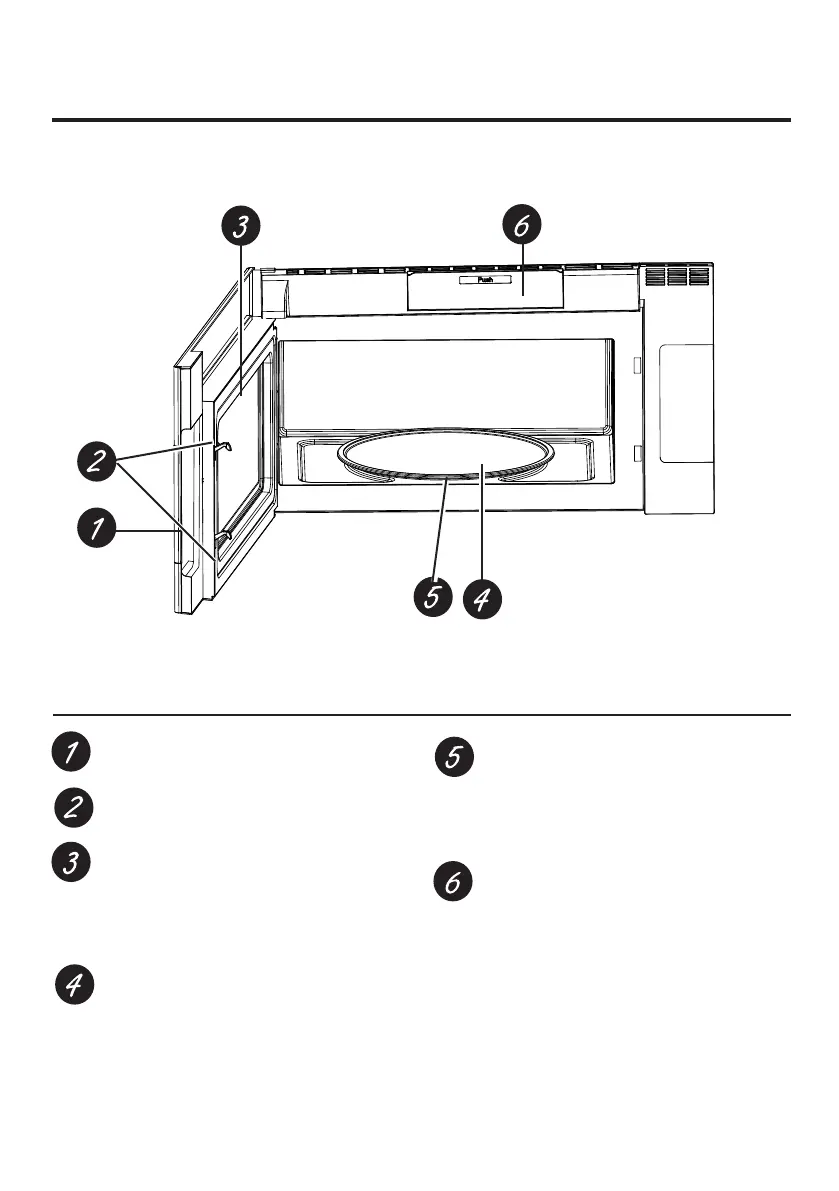 3

6

Push

2

1

5

4

1

2

3

4

5

6