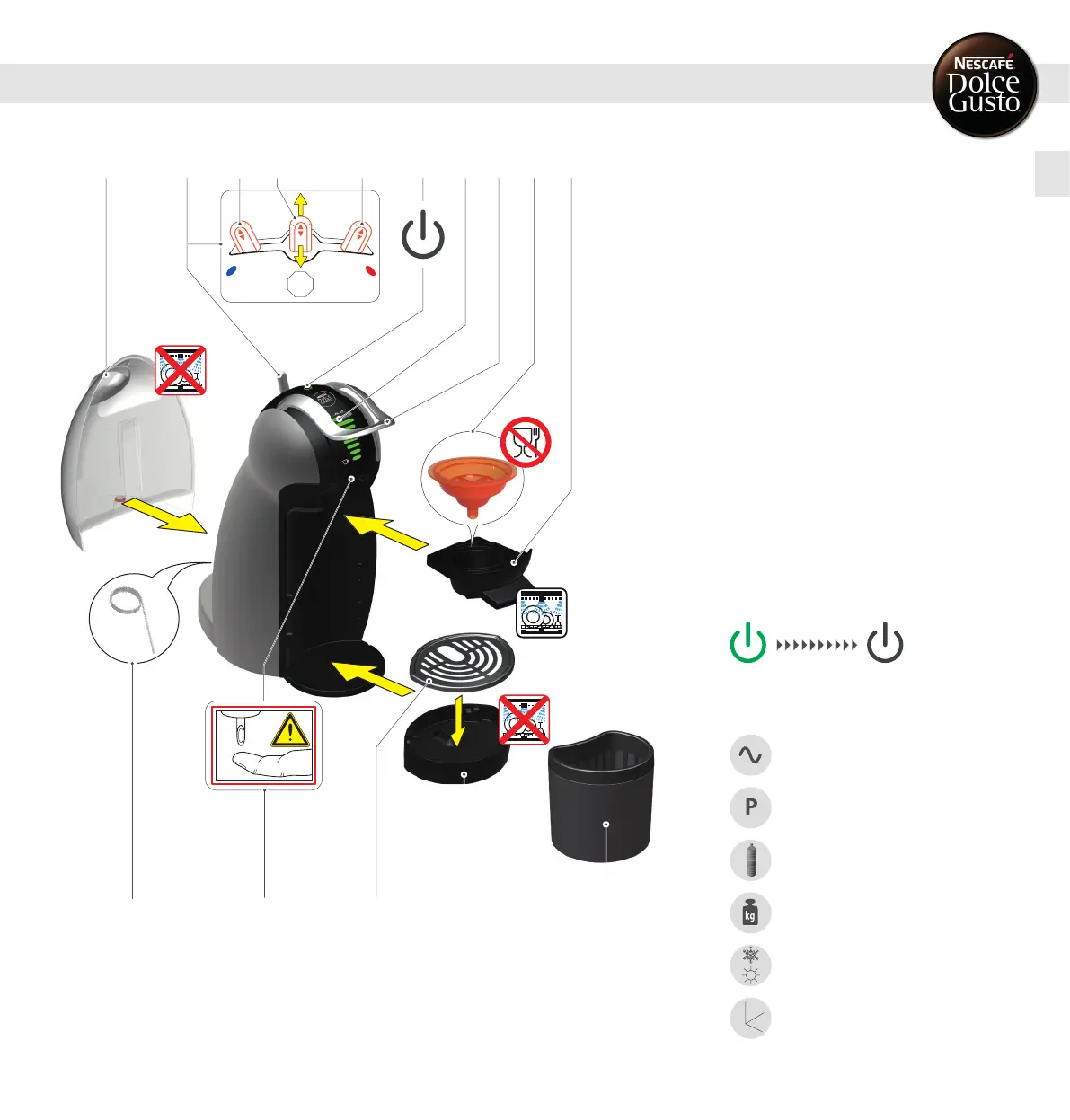 NESCAFÉ
Dolce
Gusto

P

kg