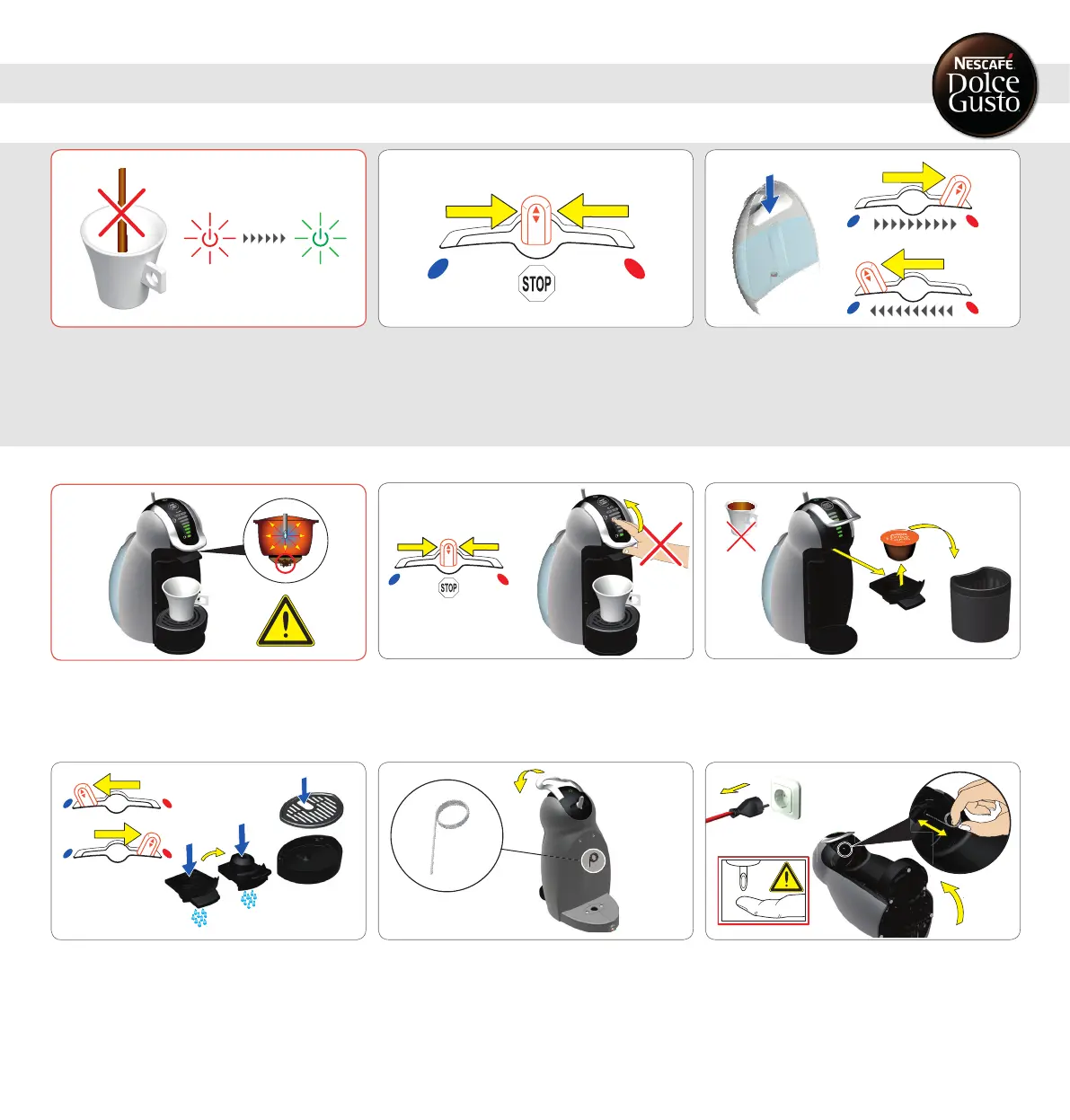 NESCAFÉ
Dolce
Gusto

STOP

STOP