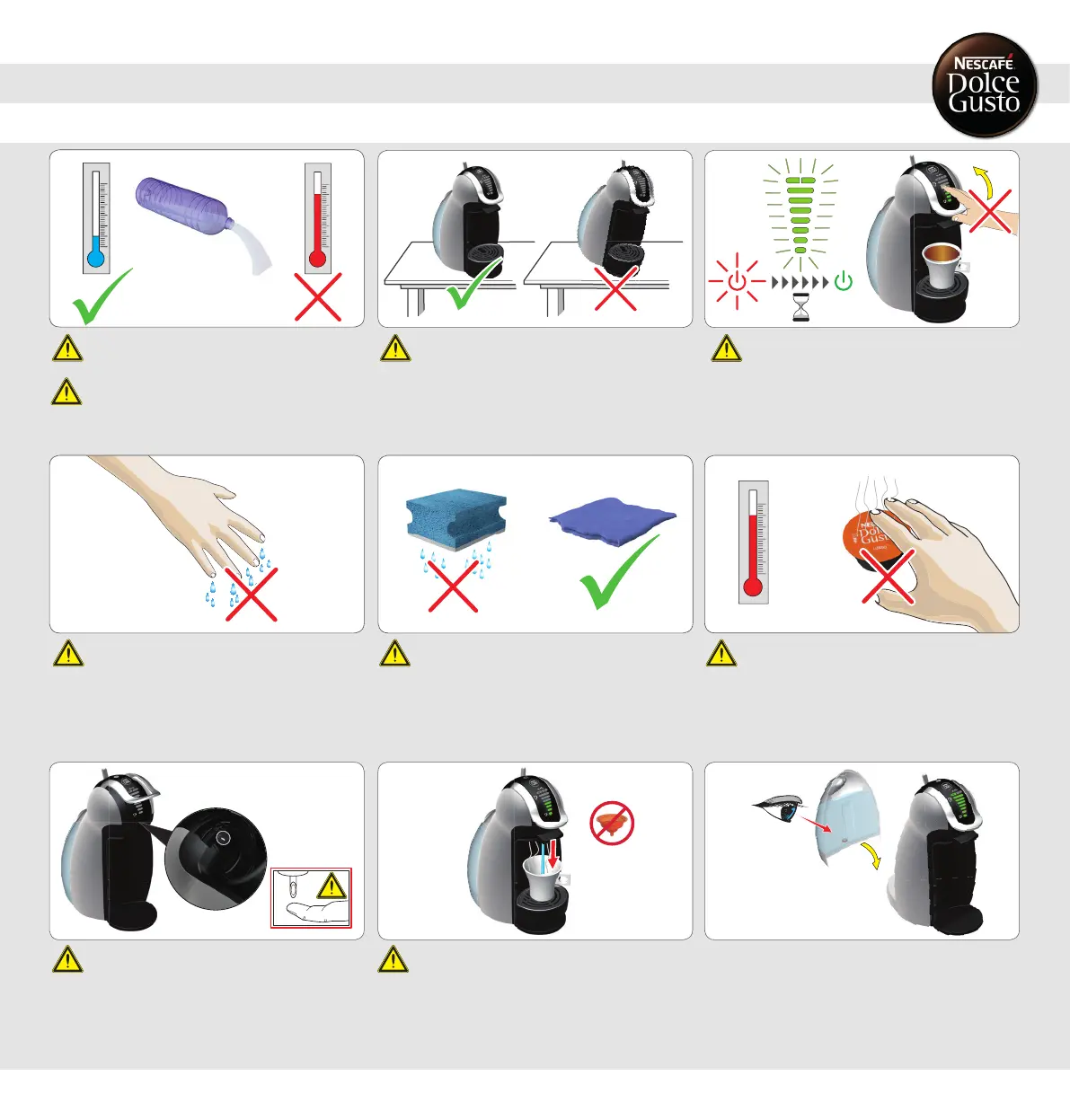 NESCAFÉ Dolce Gusto