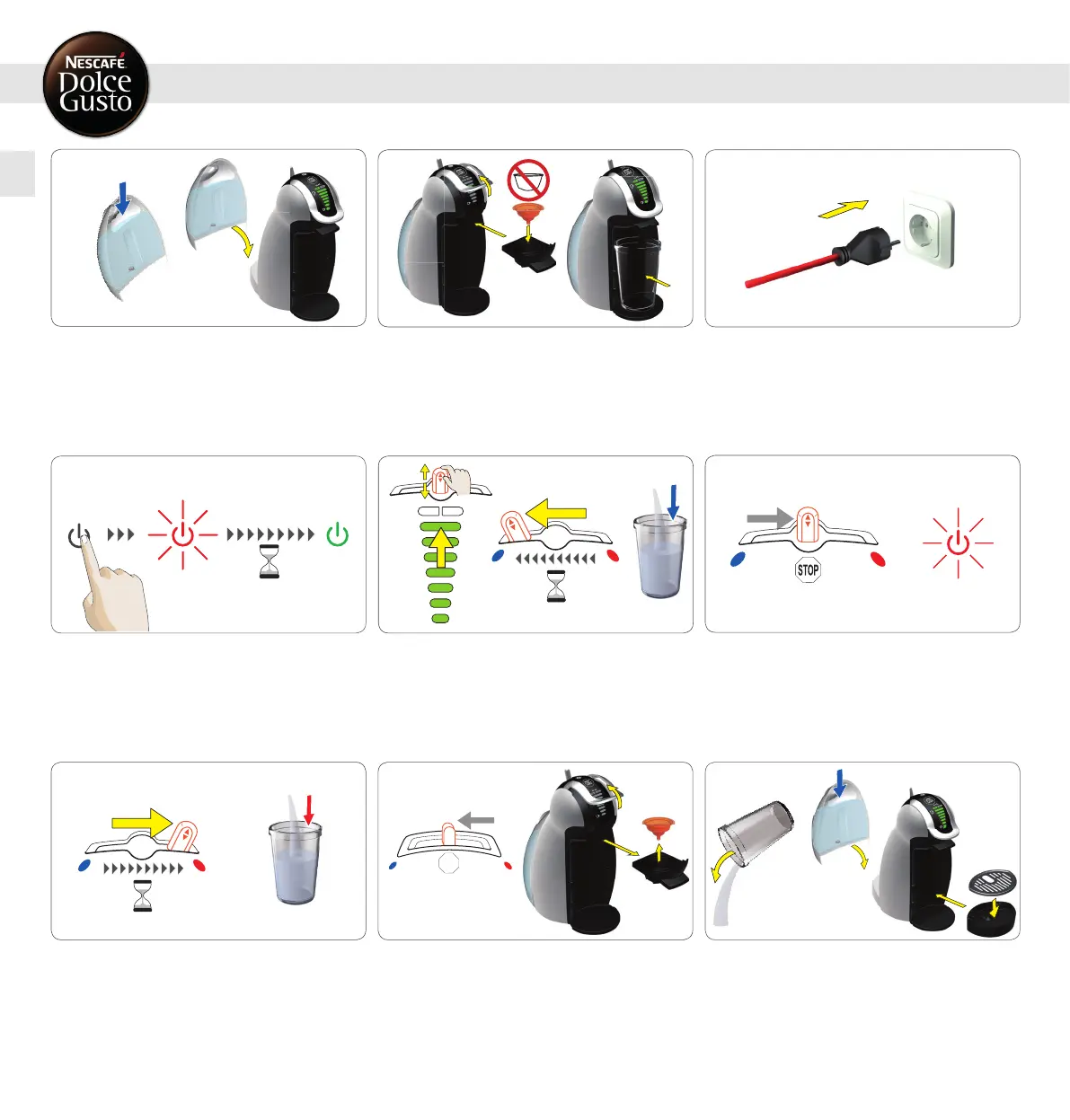 NESCAFÉ
Dolce
Gusto

STOP