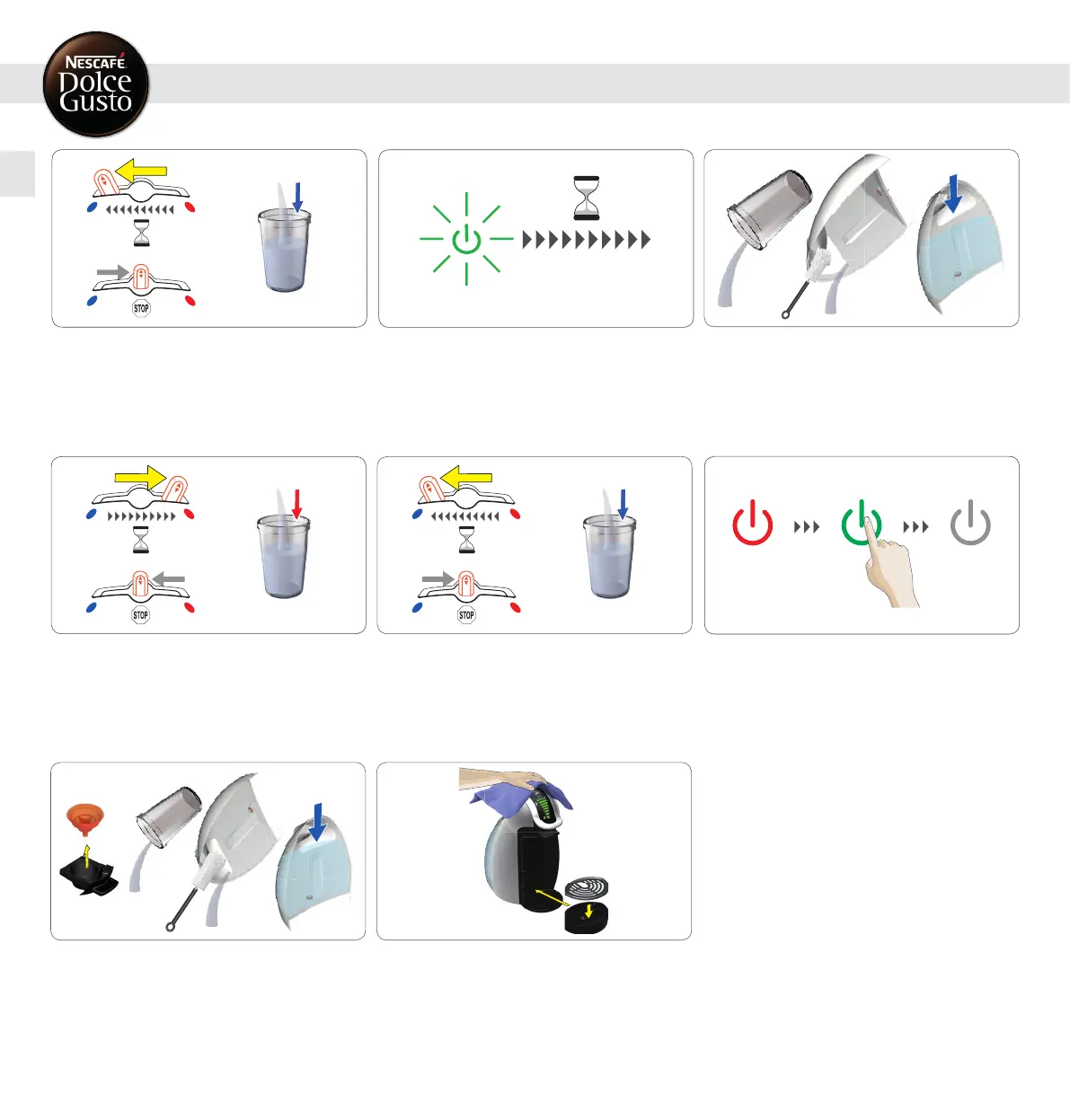 NESCAFÉ
Dolce
Gusto

STOP

STOP

STOP