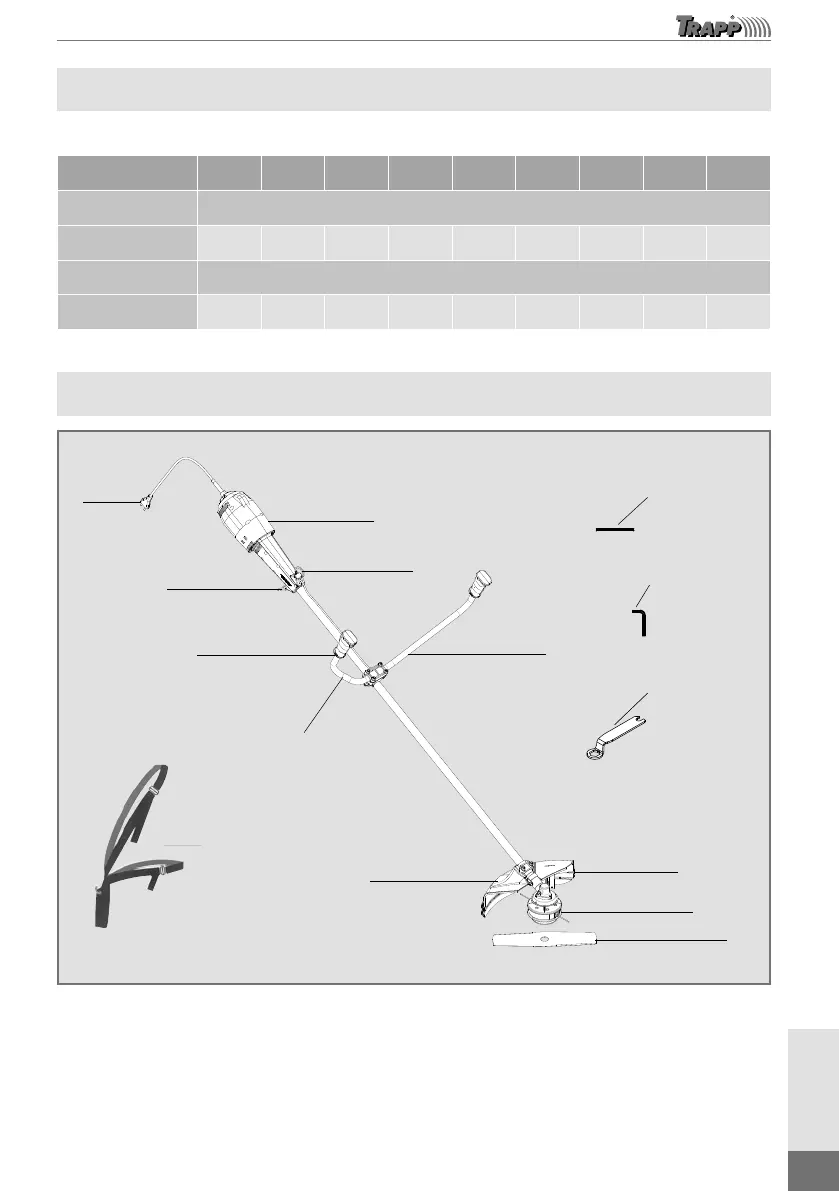 TRAPP