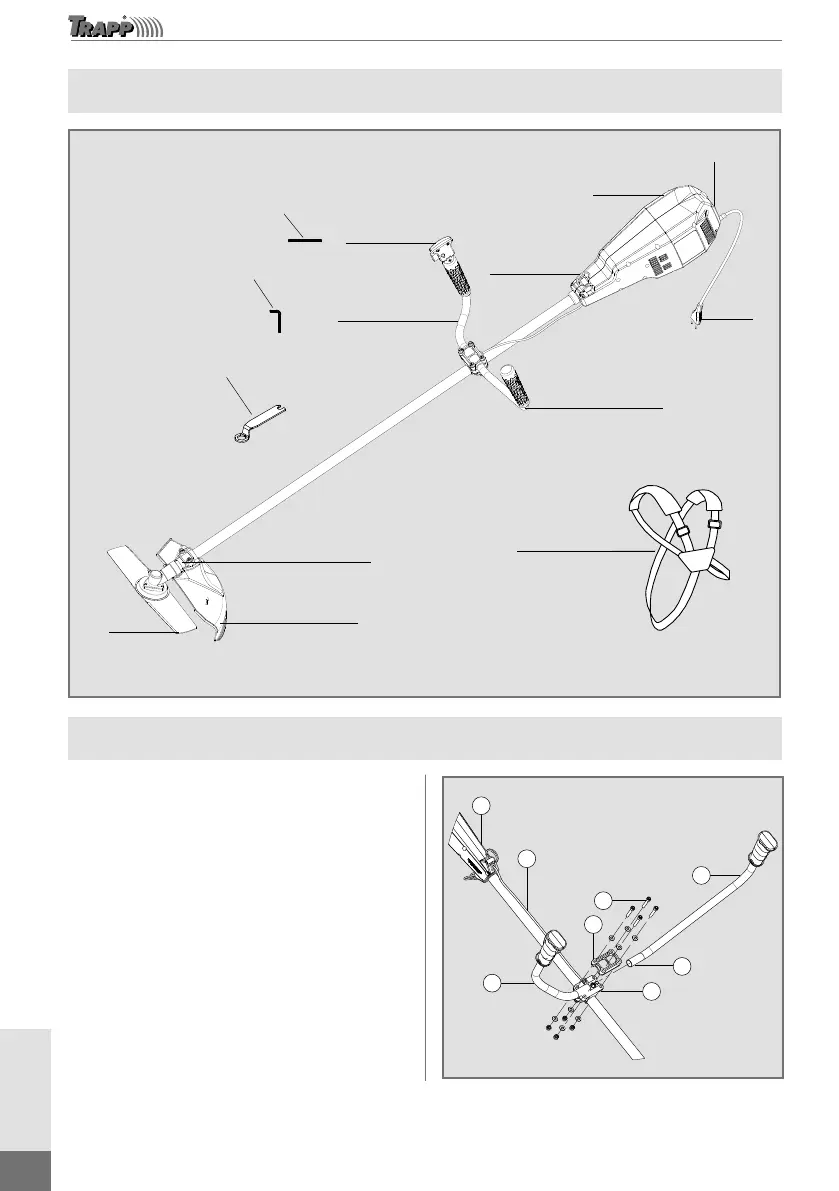 TRAPP