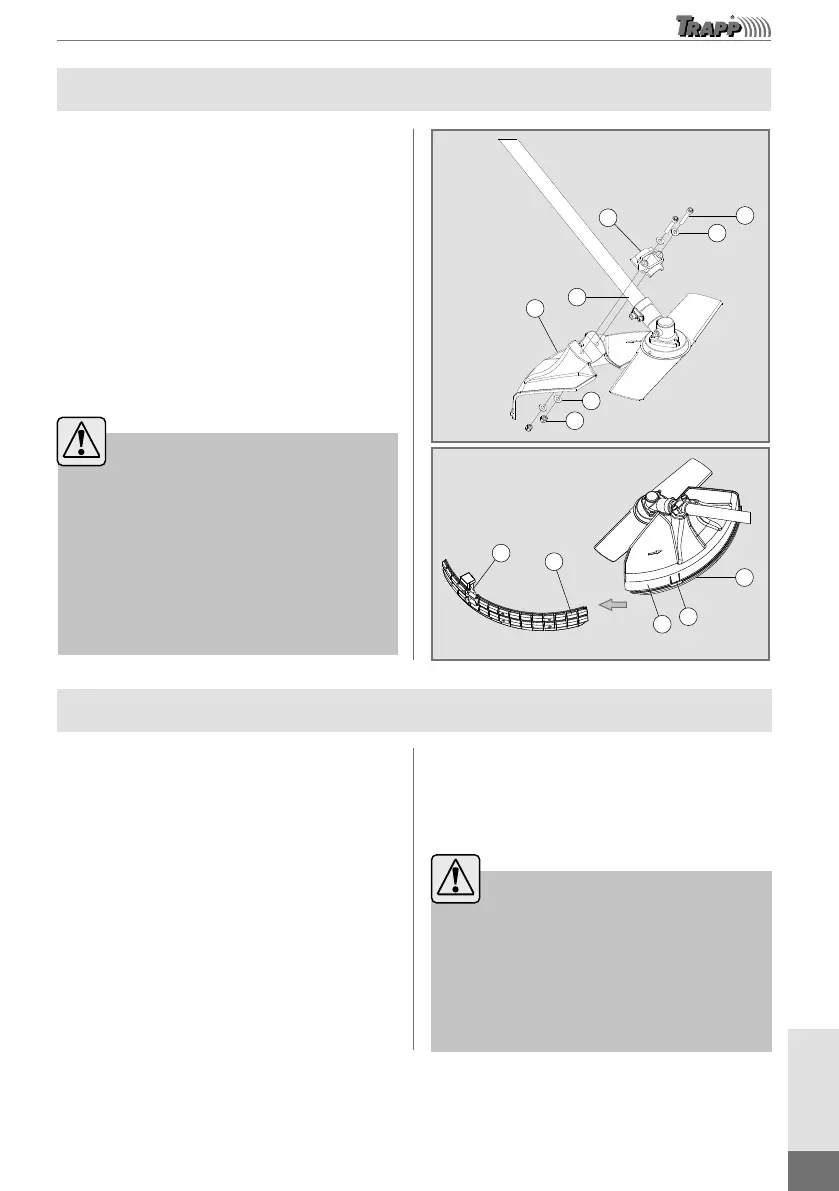 TRAPP