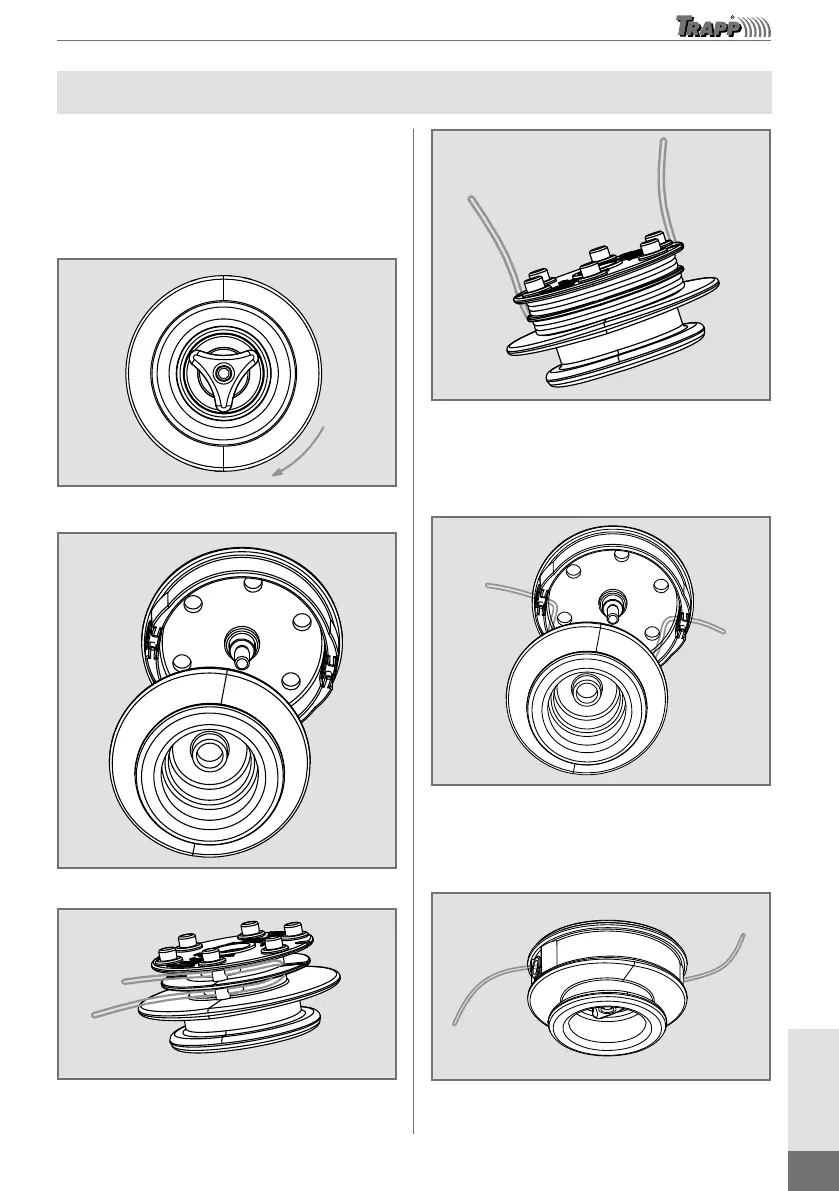 TRAPP