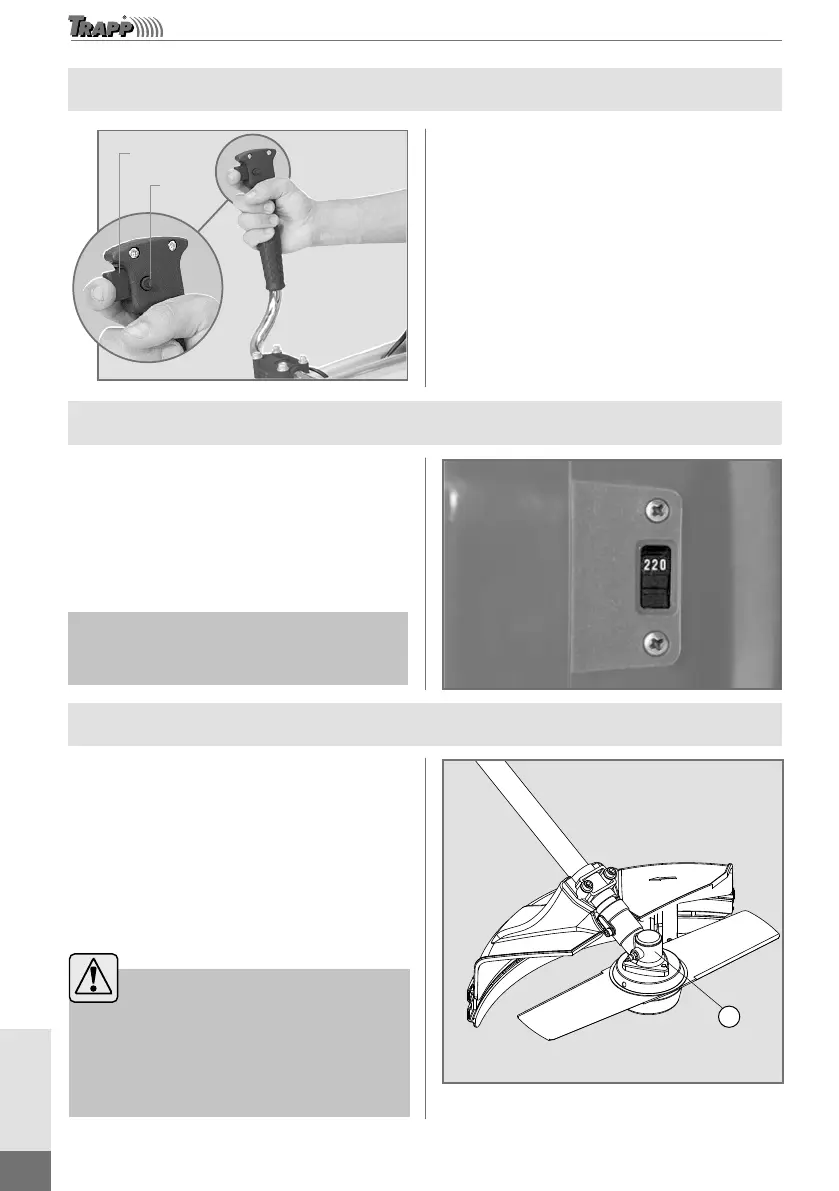 TRAPP

220