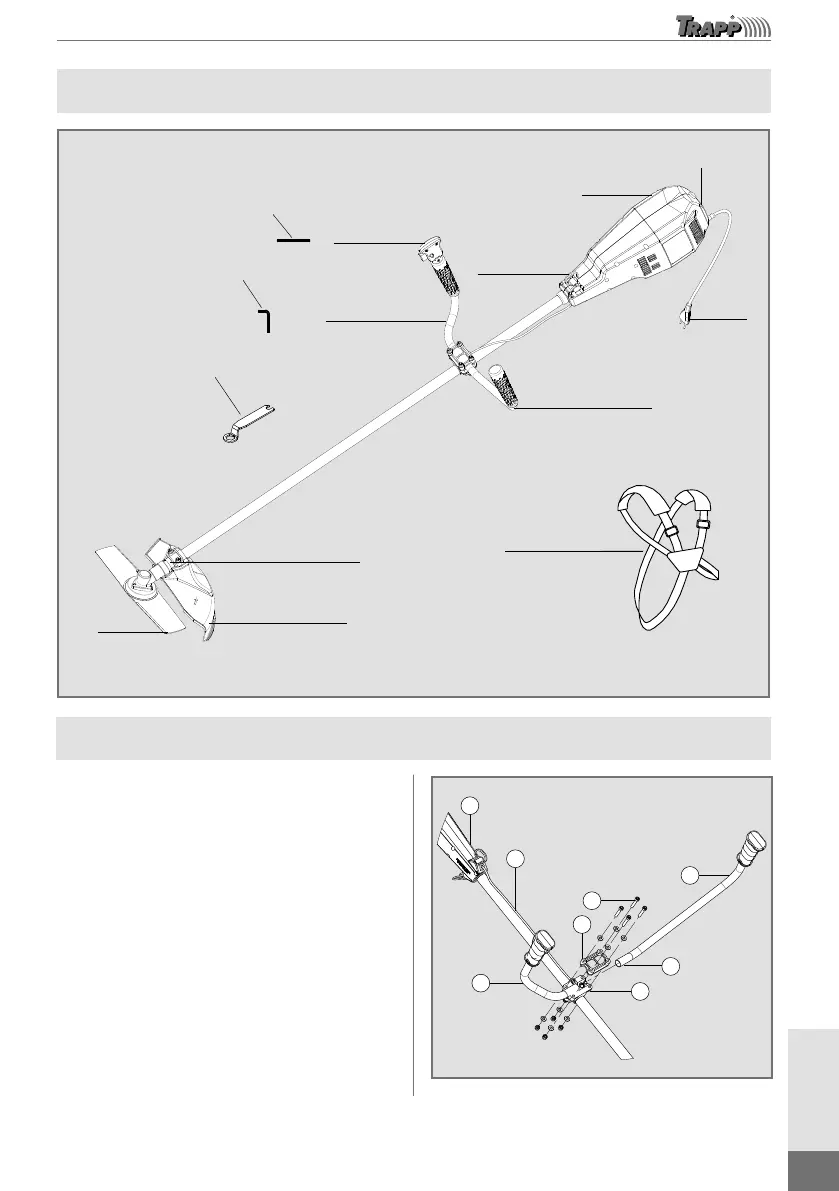 TRAPP