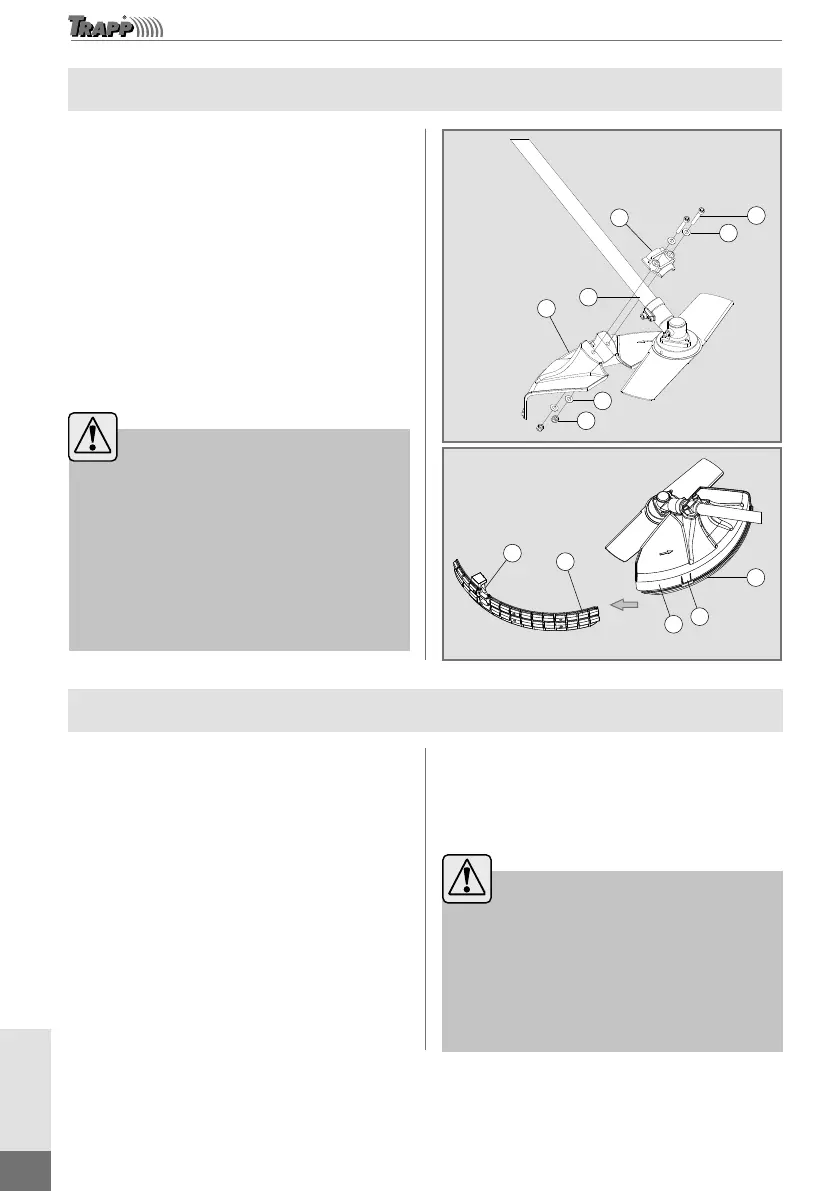 TRAPP