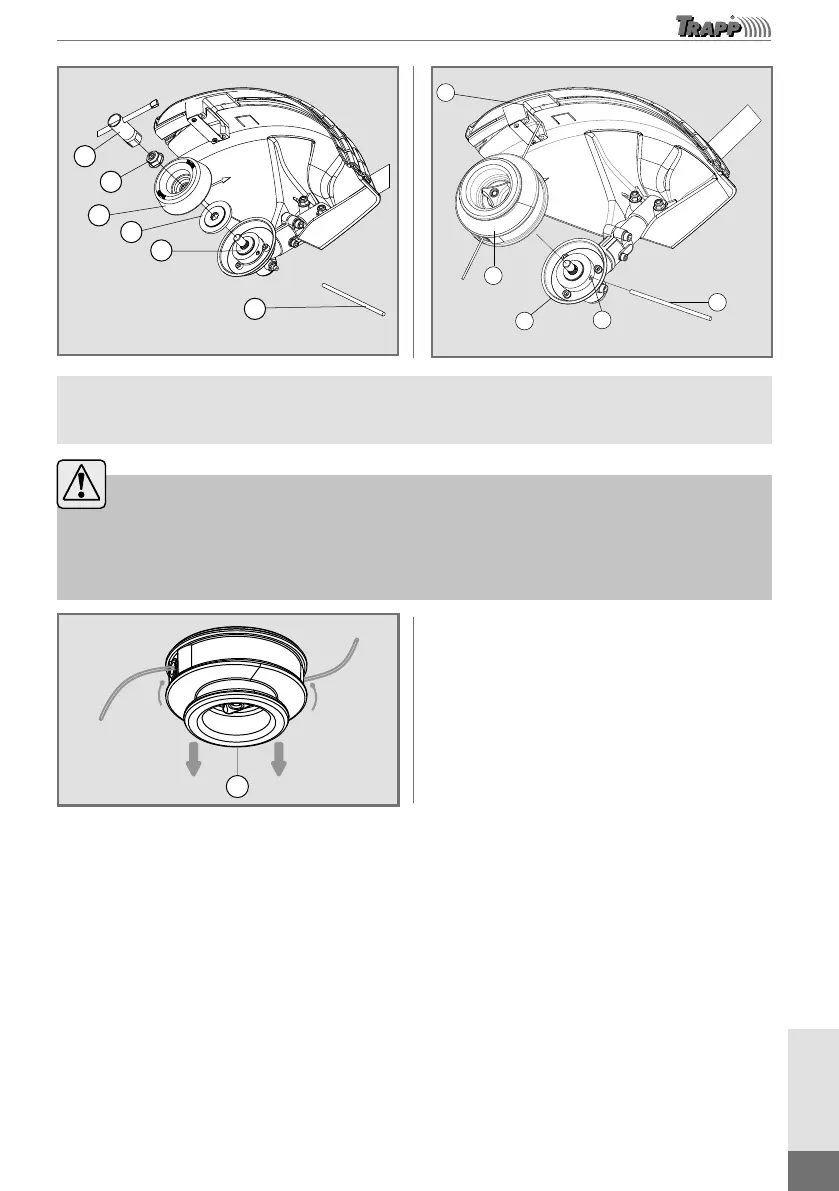 TRAPP