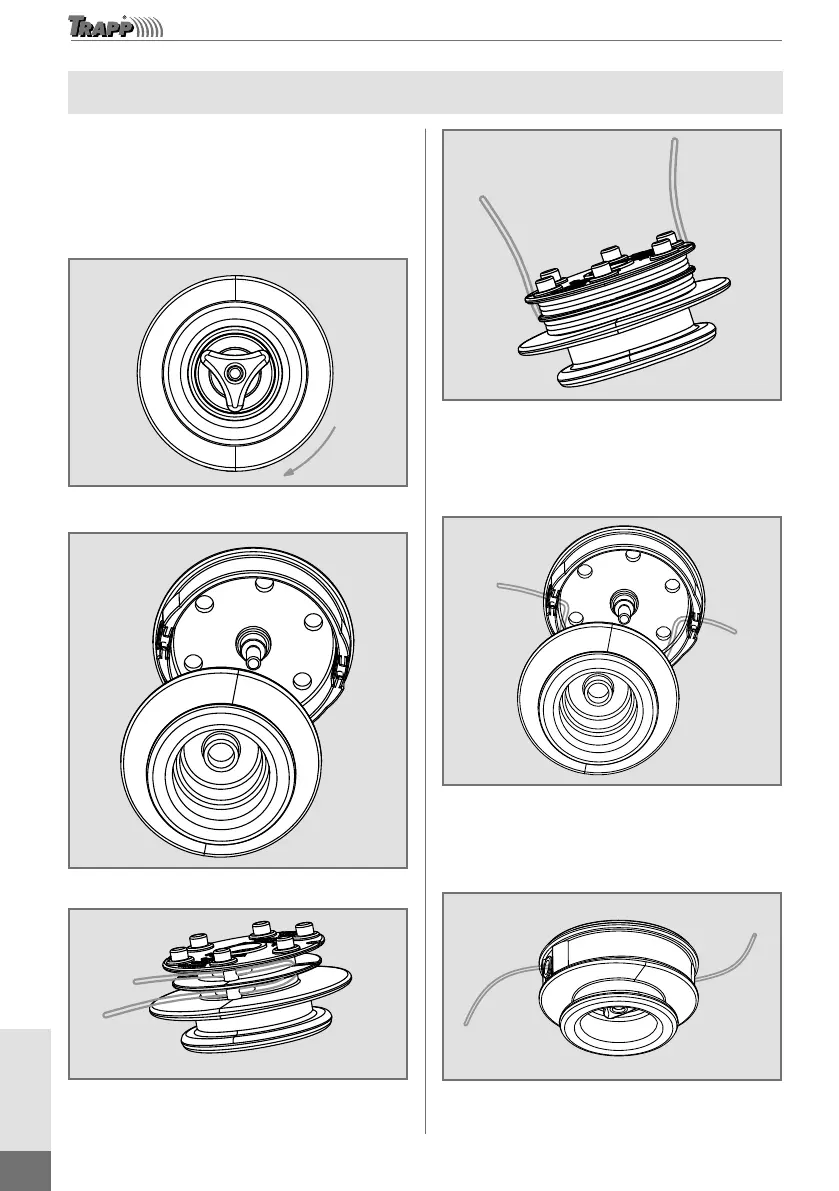 TRAPP