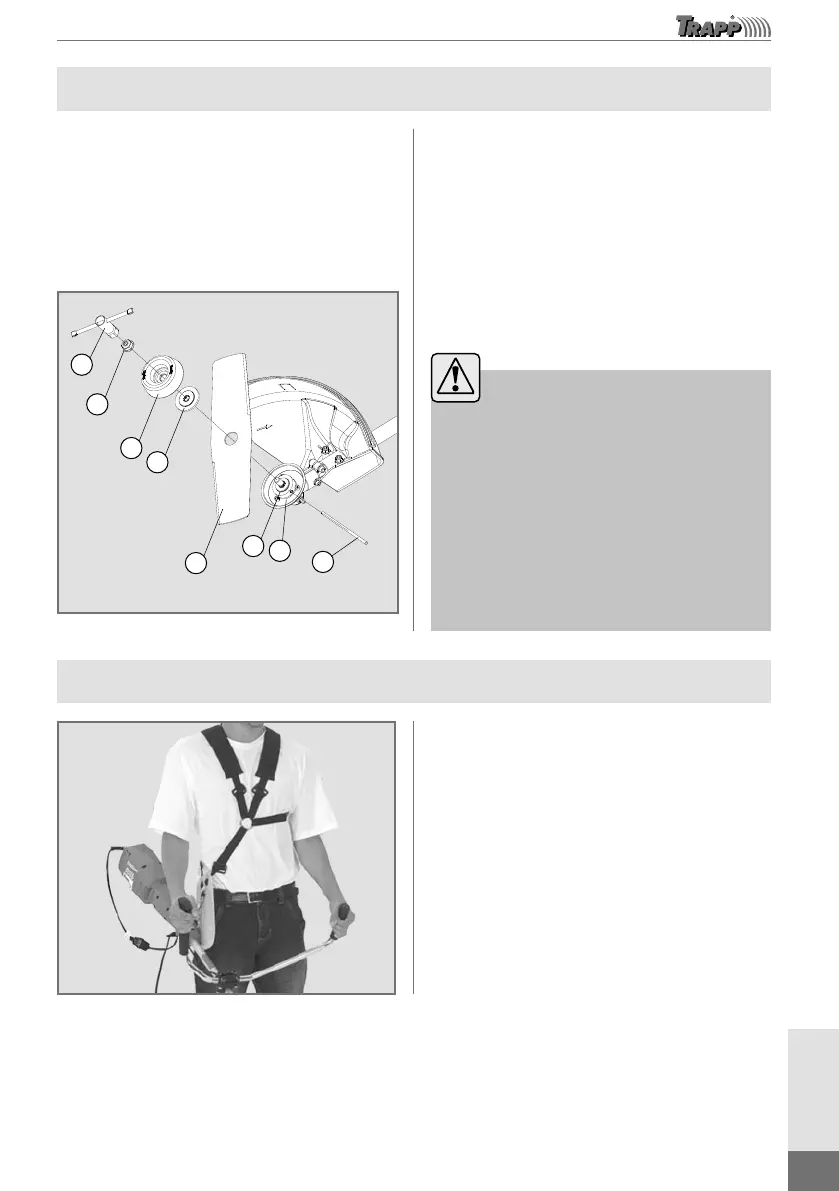 TRAPP