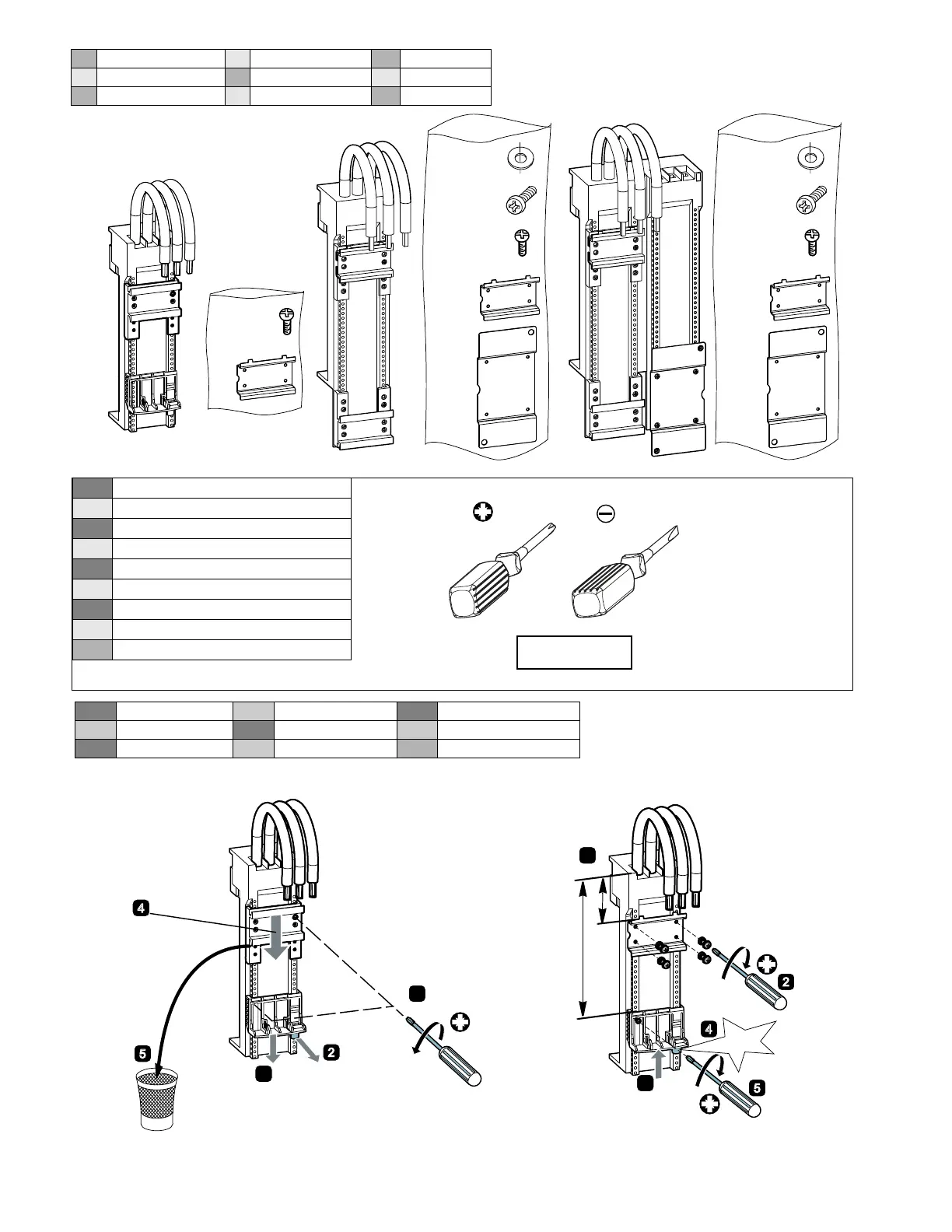 4

5

2

2

4

5