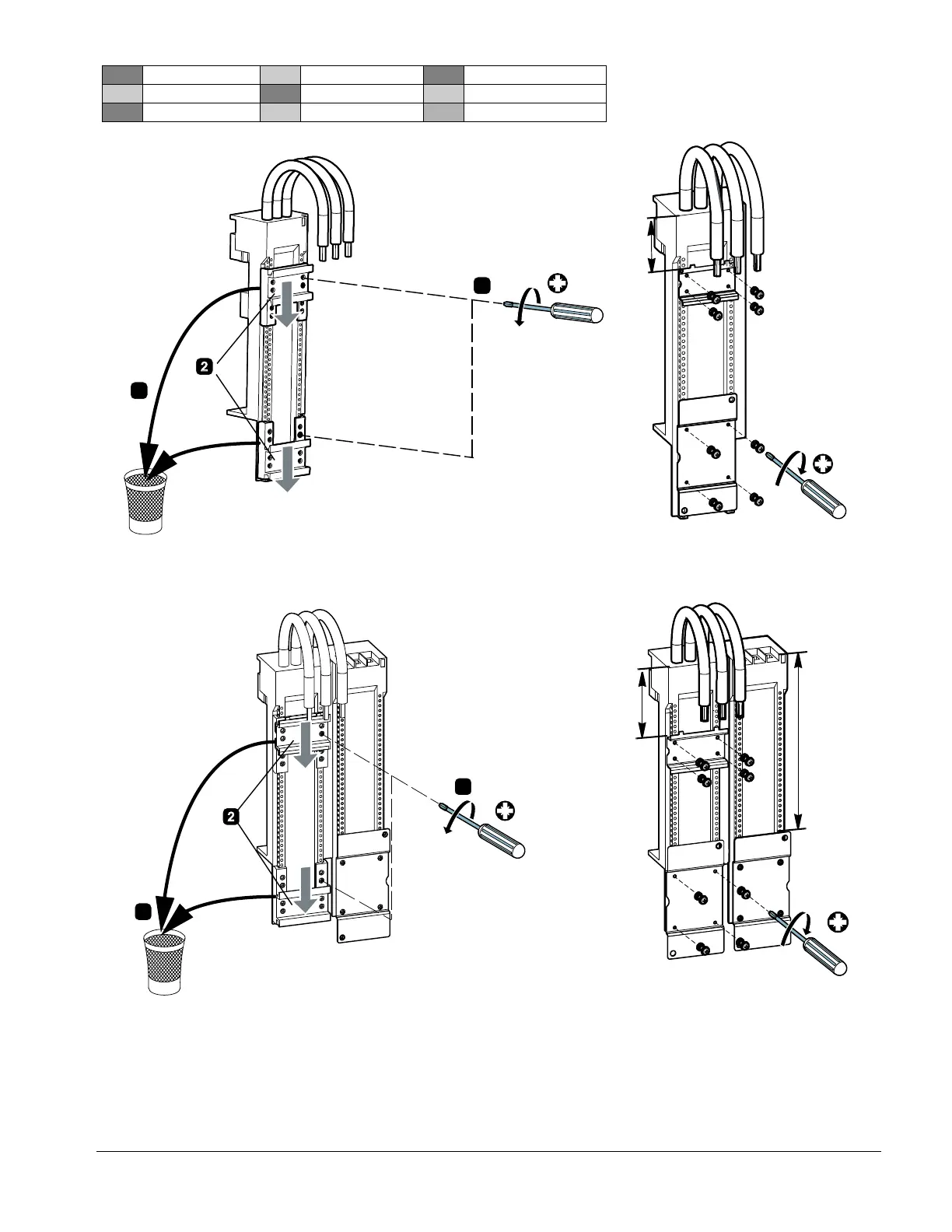 2

2