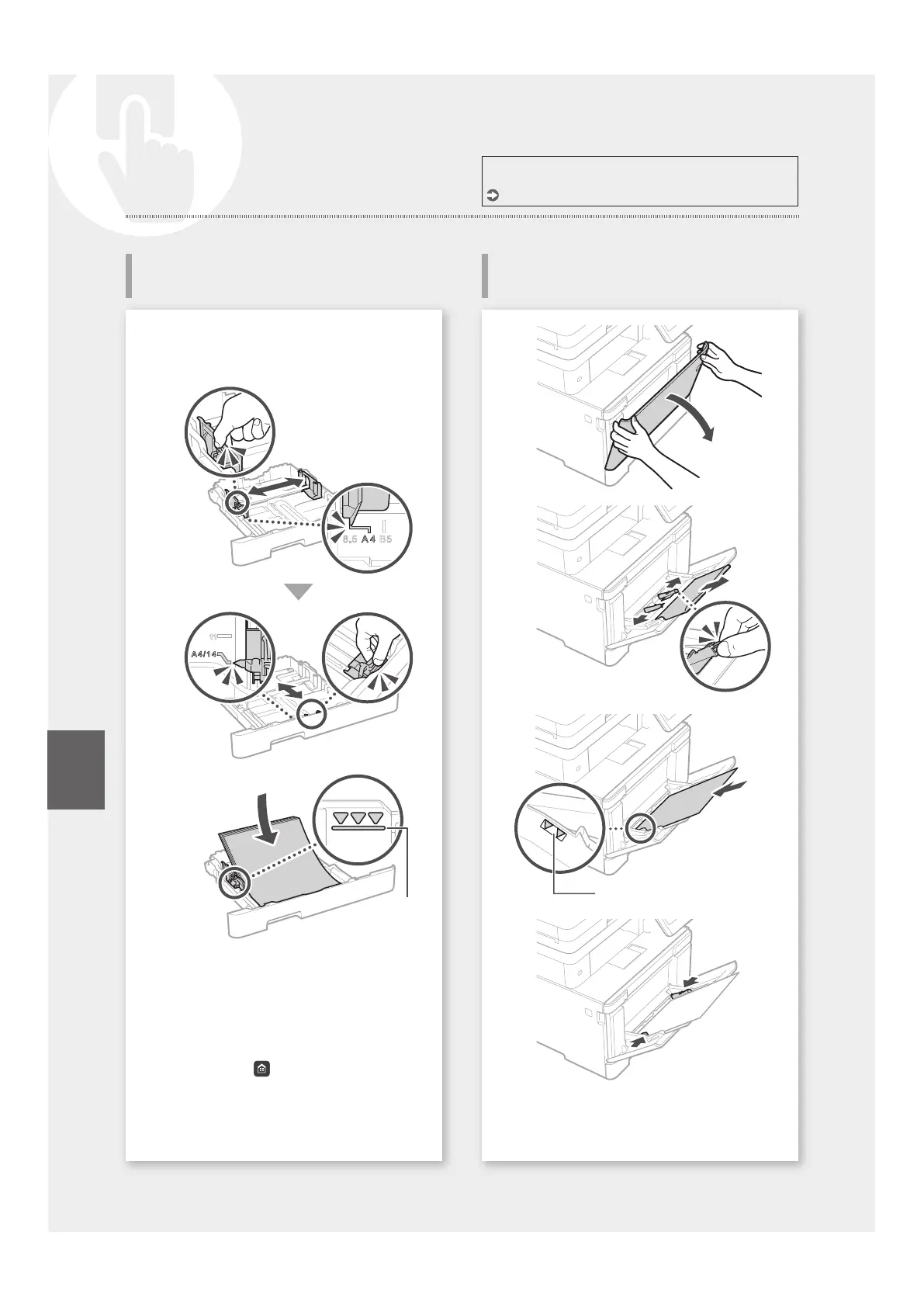 8.5 A4 B5

11

A4/14