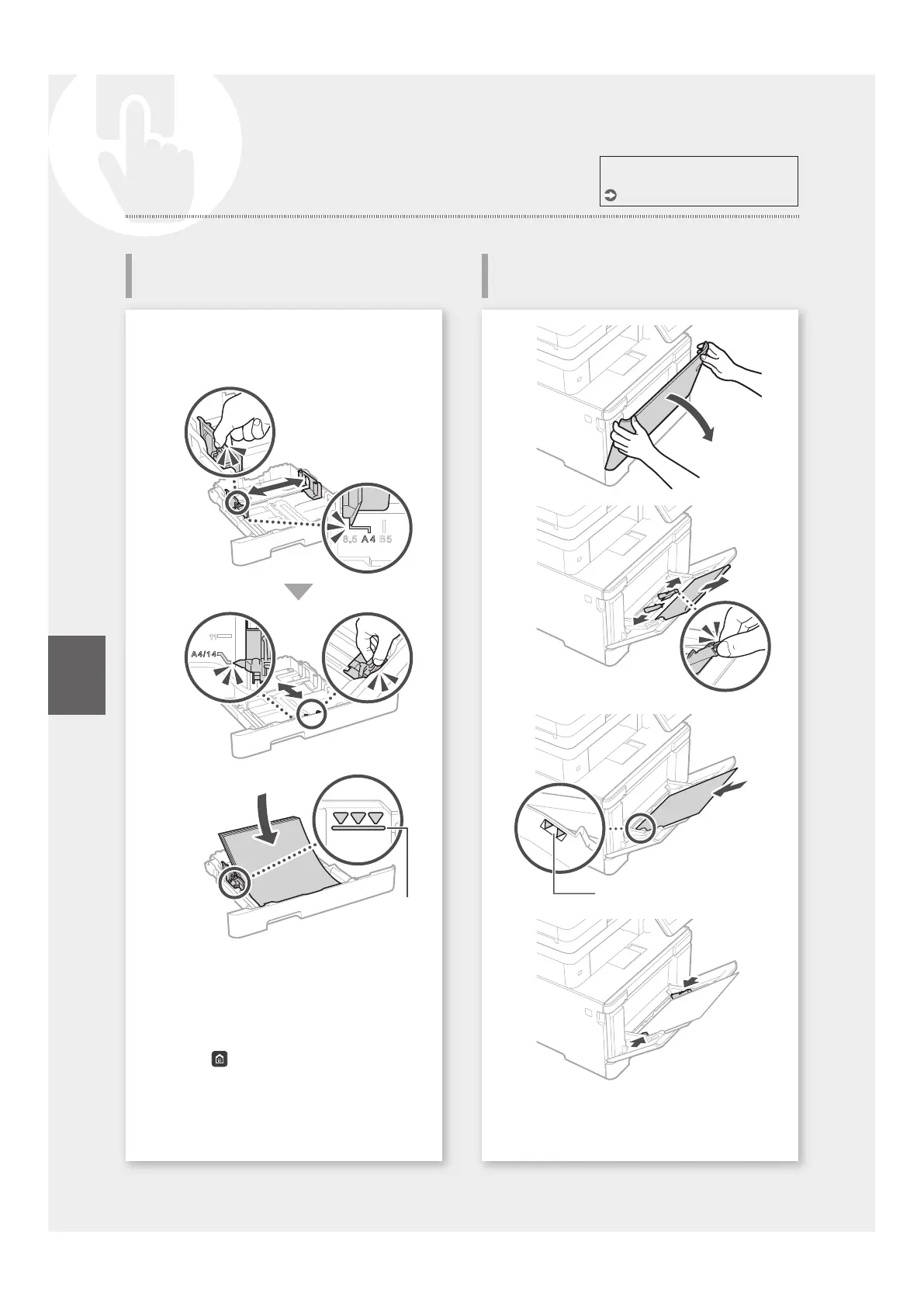 8.5 A4 B5

11

A4/14