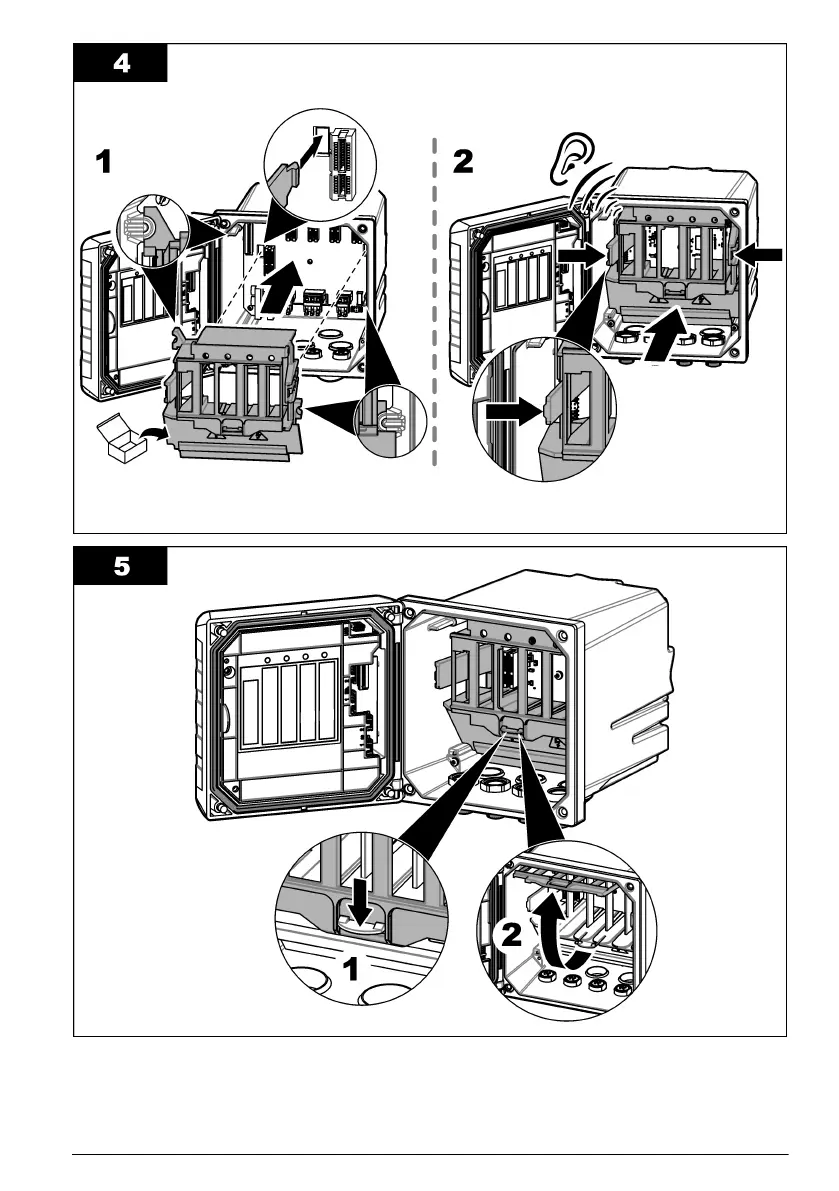 4

1

2

5

1

2