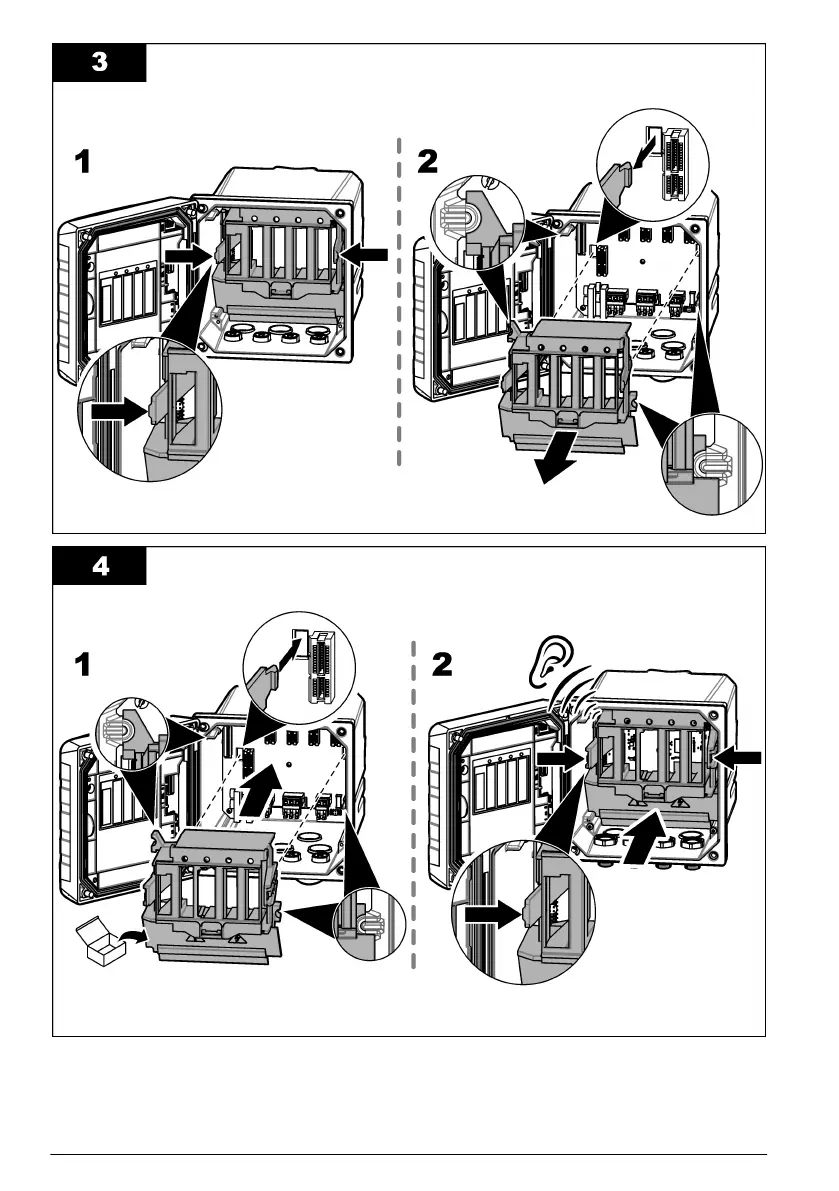 3

1

2

4

1

2