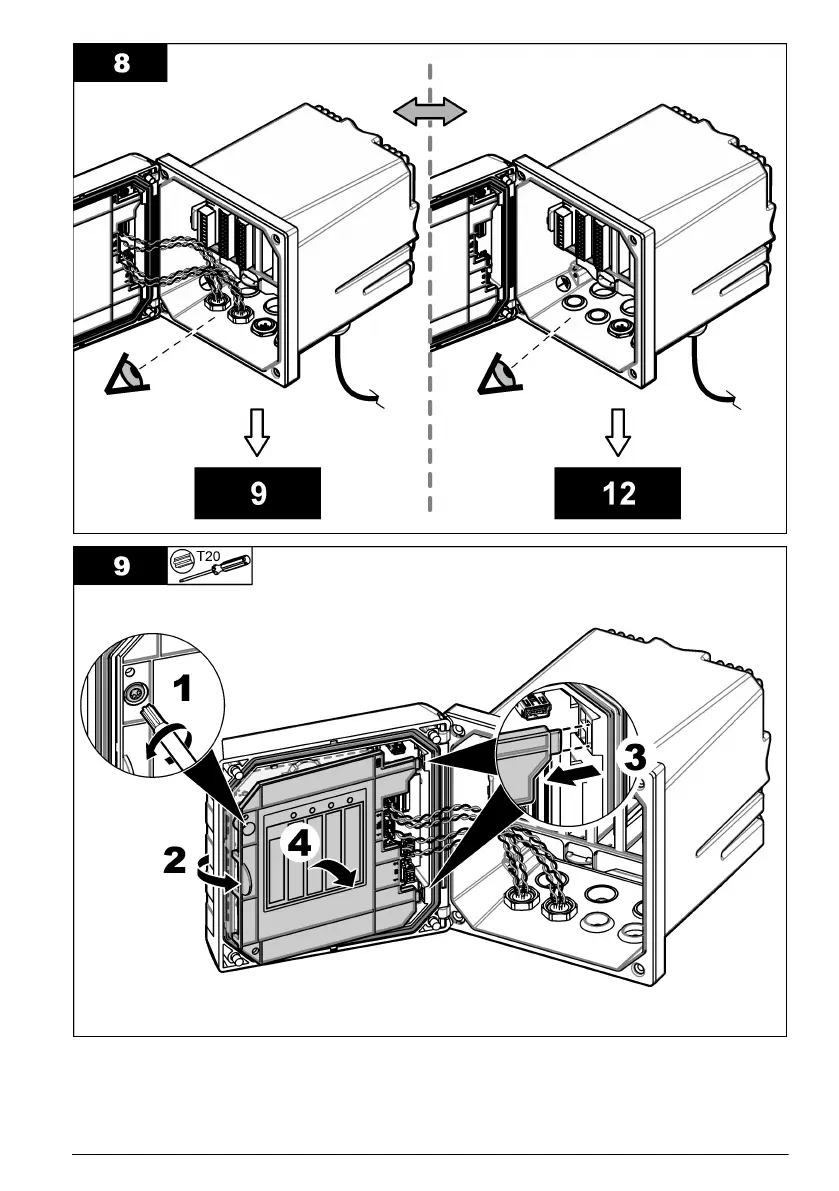 8

9

12

9

T20

1

2

3

4