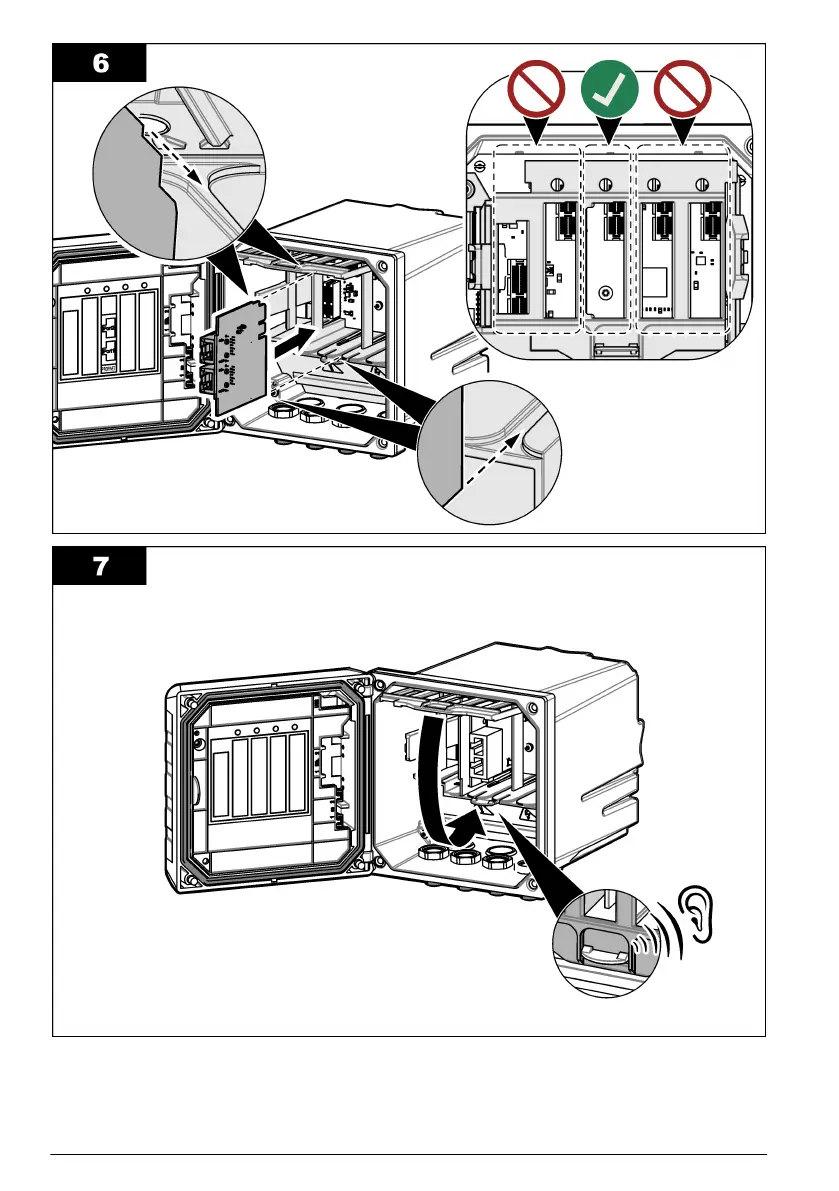 6

7