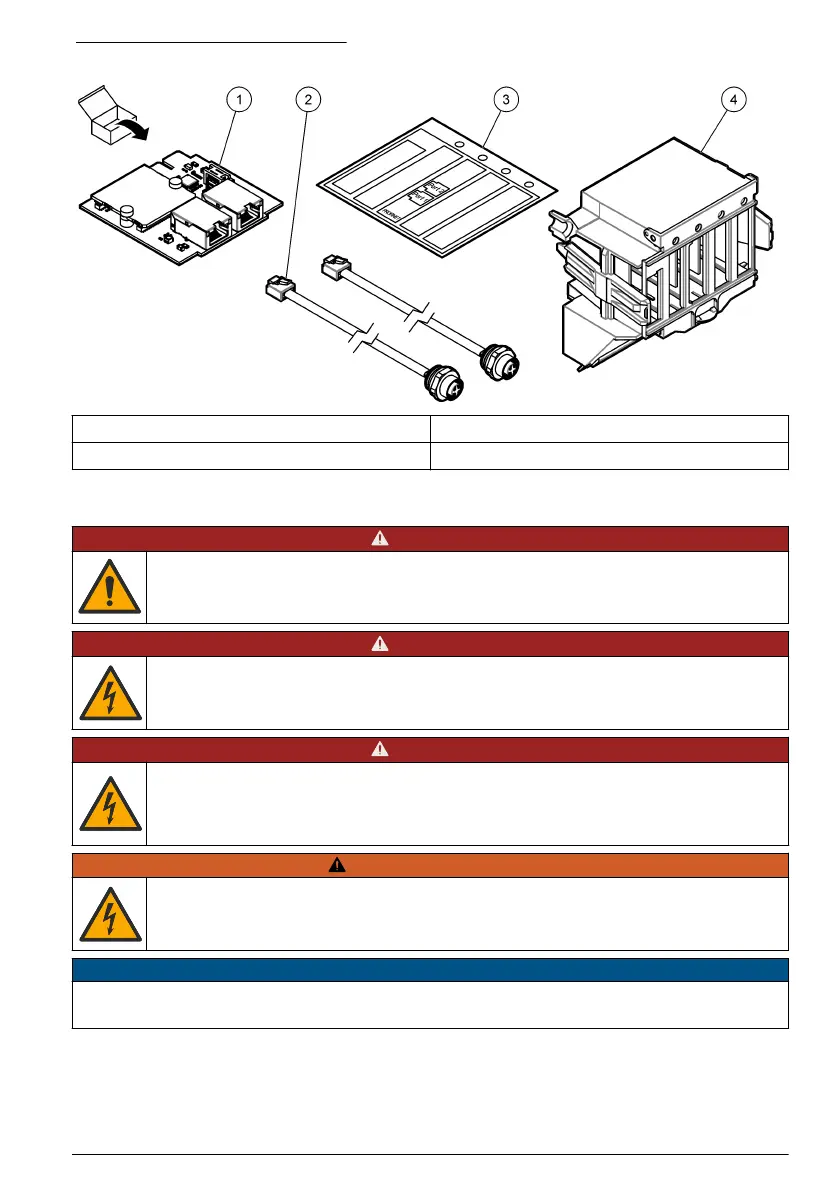 1

2

3

4