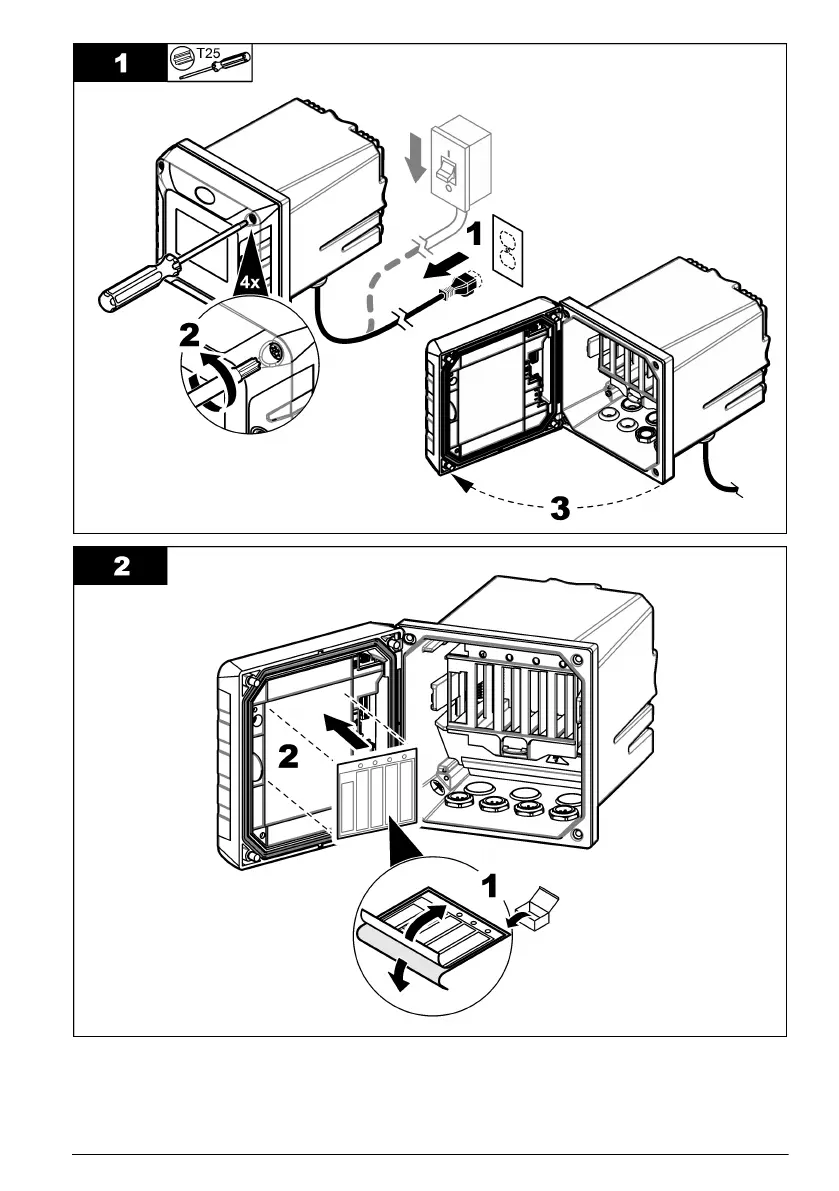 1
T25
4x
1
2
3

2
2
1