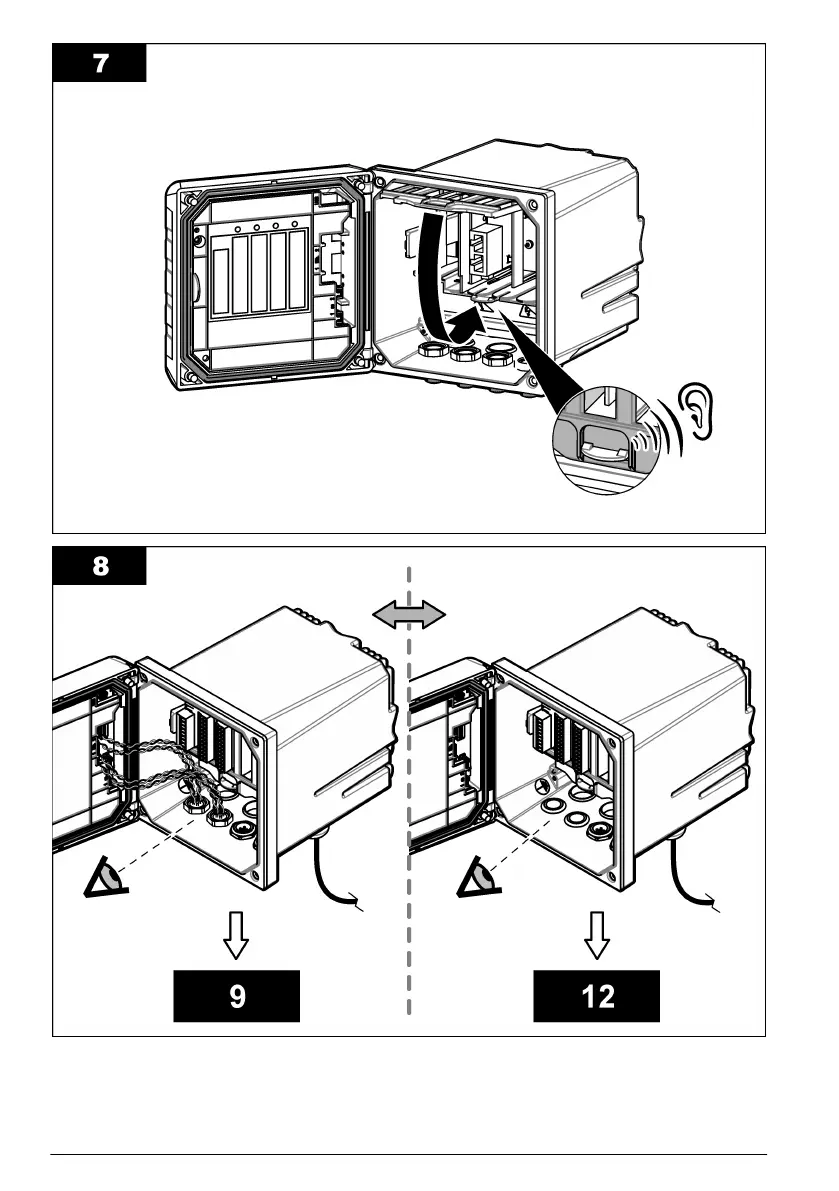 7

8

9

12