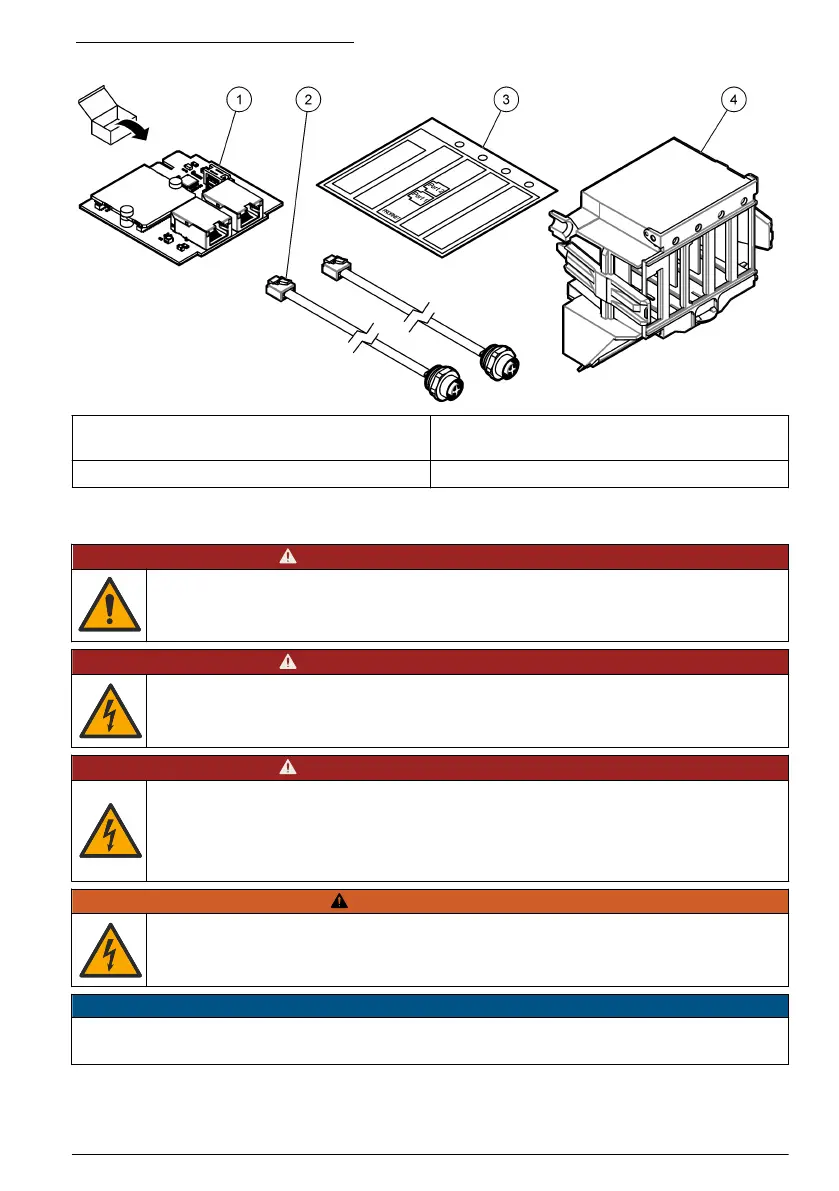 1

2

3

4